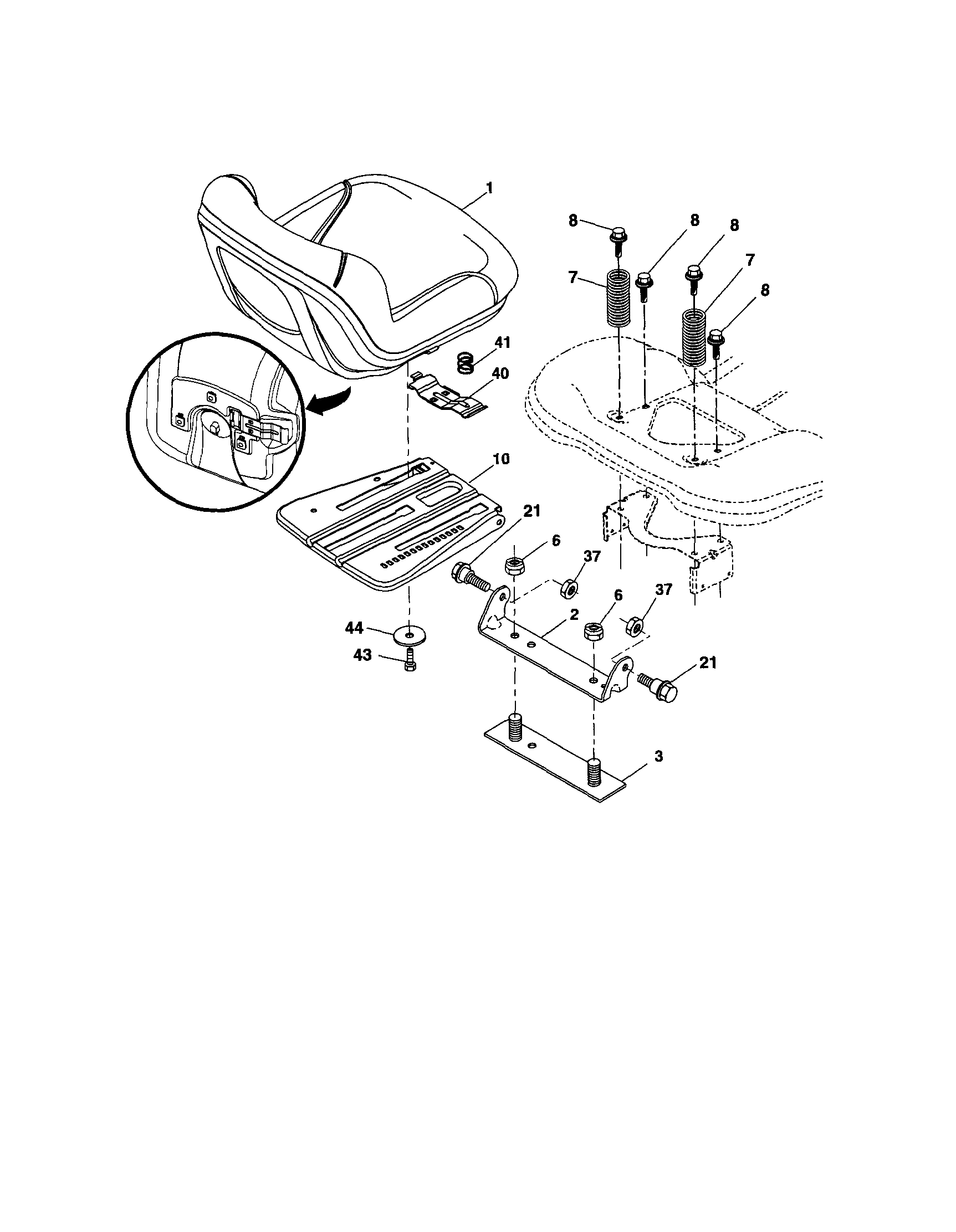 1
8
8
8
7
7
8
41
40
10
21
6
37
6
37
2
44
43
21
3