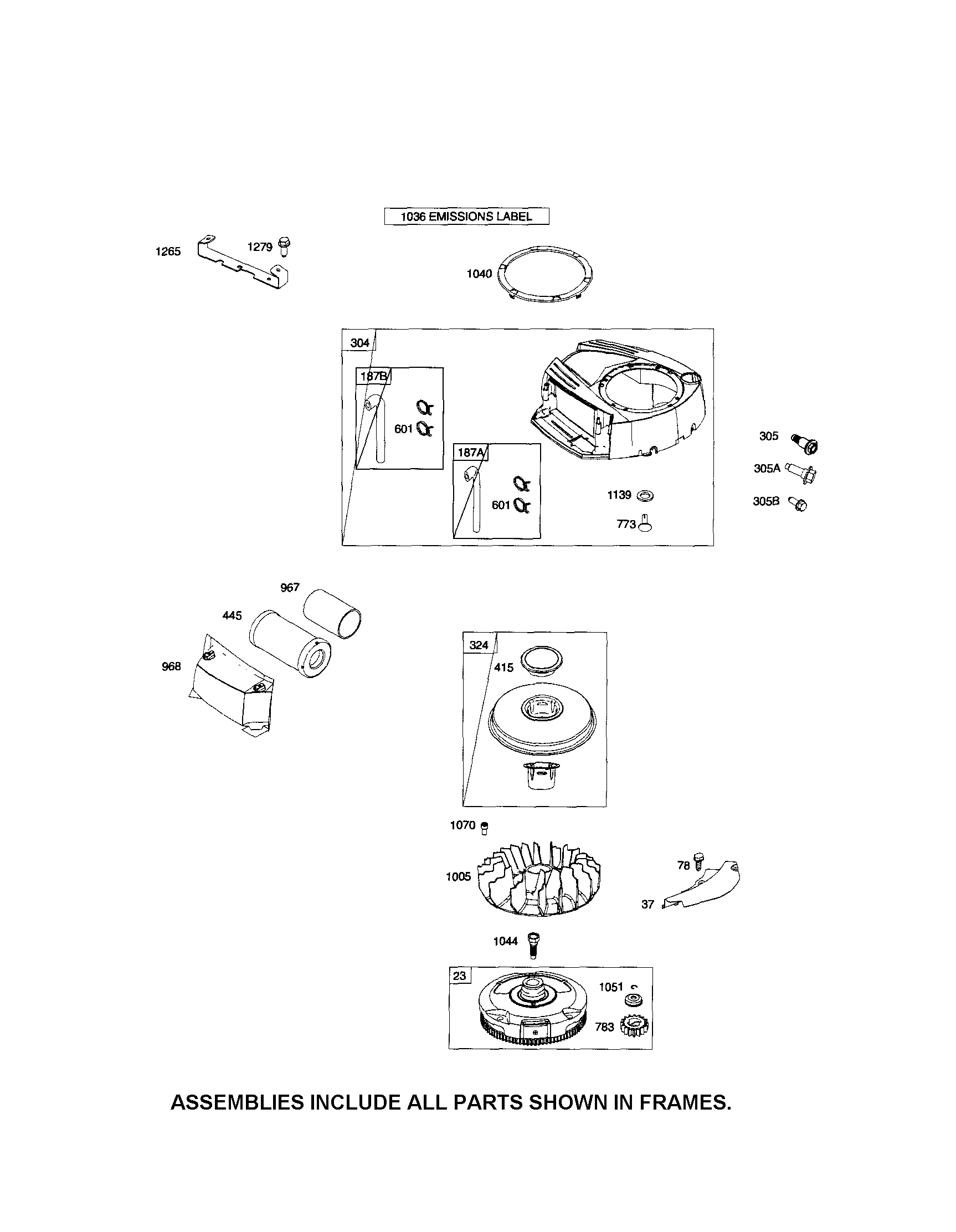 1036 EMISSIONS LABEL

1265
1279
1040

304
187B
601
187A
601
1139
773
305
305A
305B

967
445
968

324
415

1070
1005
78
37
1044

23
1051
783

ASSEMBLIES INCLUDE ALL PARTS SHOWN IN FRAMES.