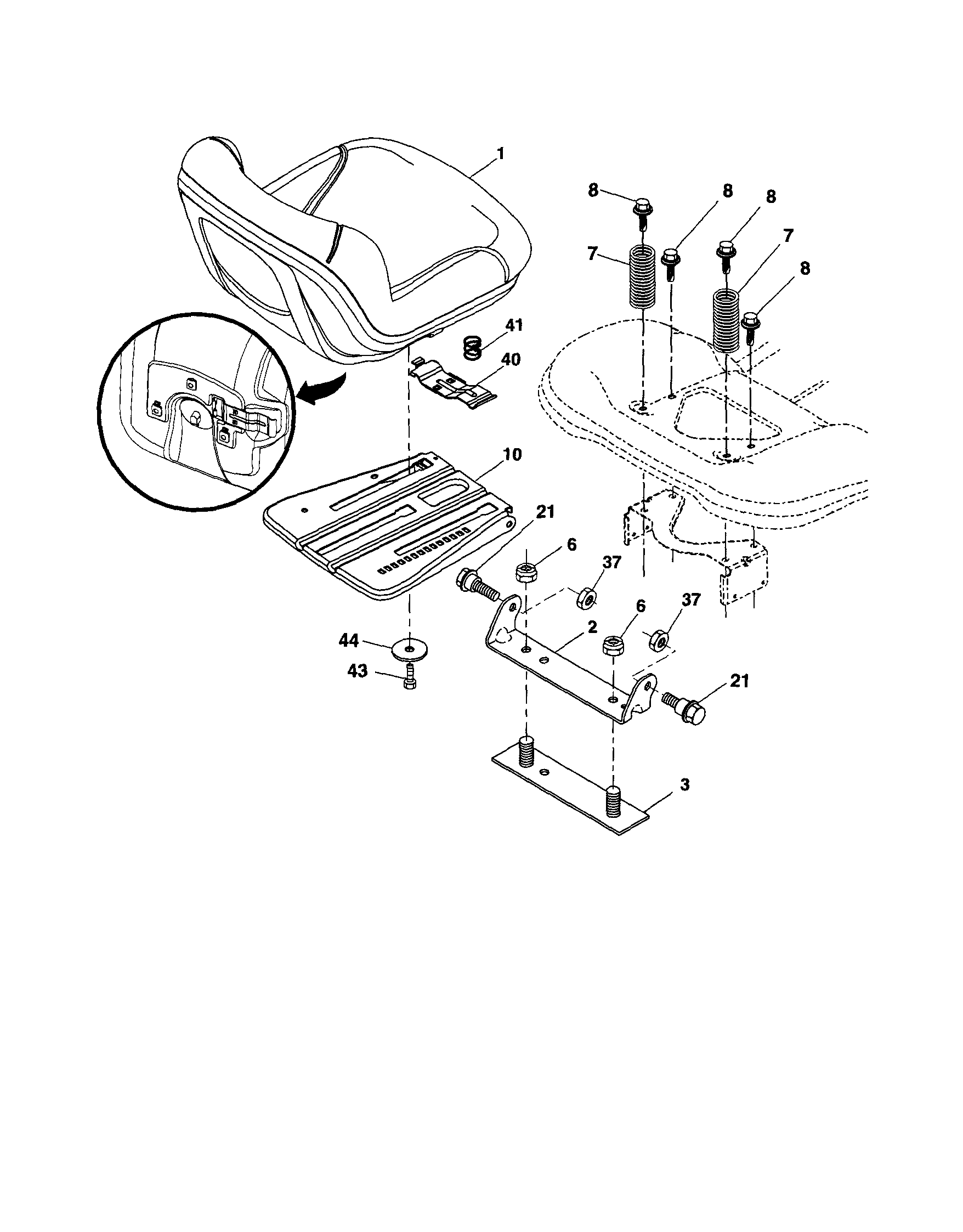 1
8
8
8
7
7
8
41
40
10
21
6
37
6
37
2
44
43
21
3