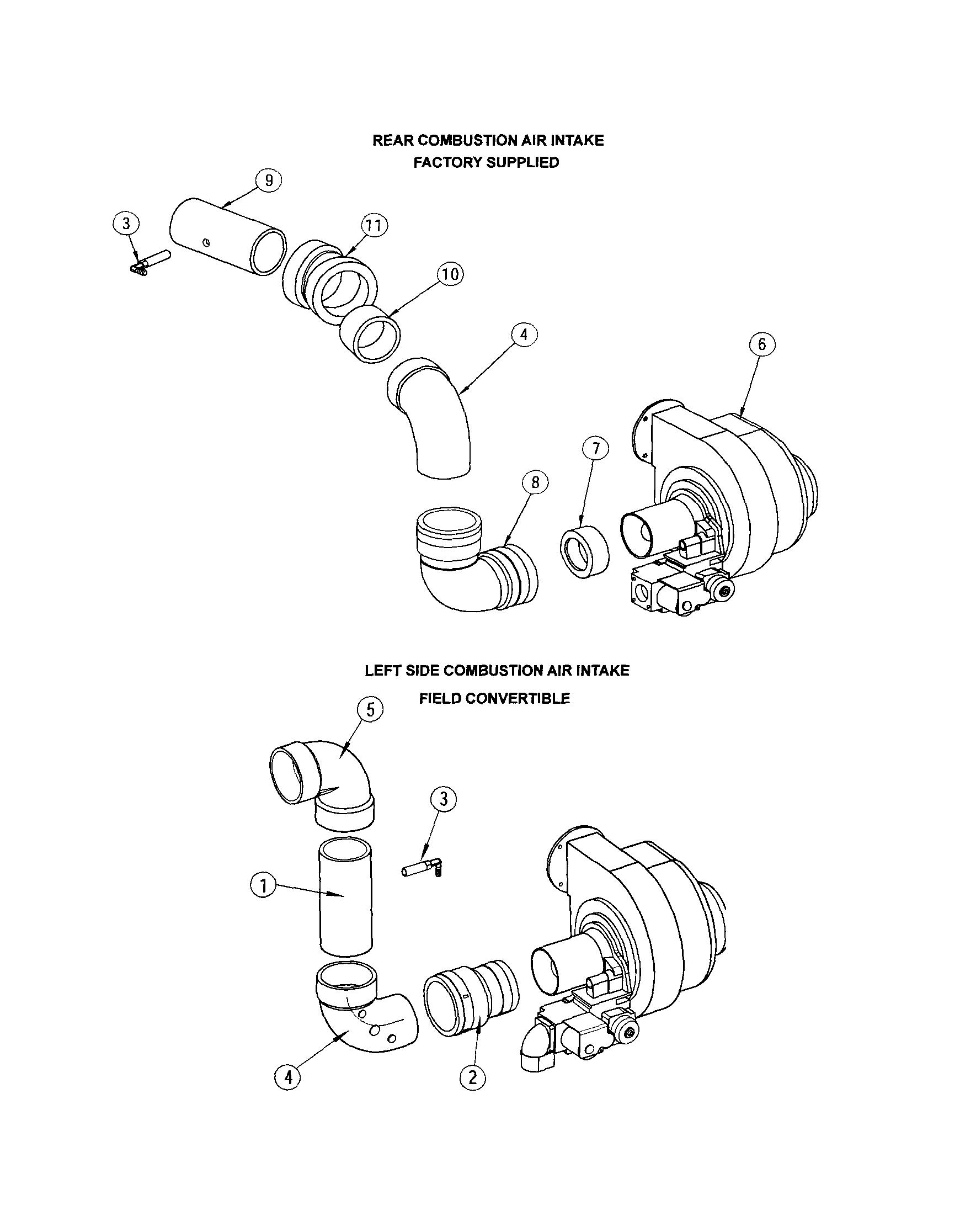 REAR COMBUSTION AIR INTAKE
FACTORY SUPPLIED

9

3

11

10

4

6

7

8

LEFT SIDE COMBUSTION AIR INTAKE
FIELD CONVERTIBLE

5

3

1

4

2