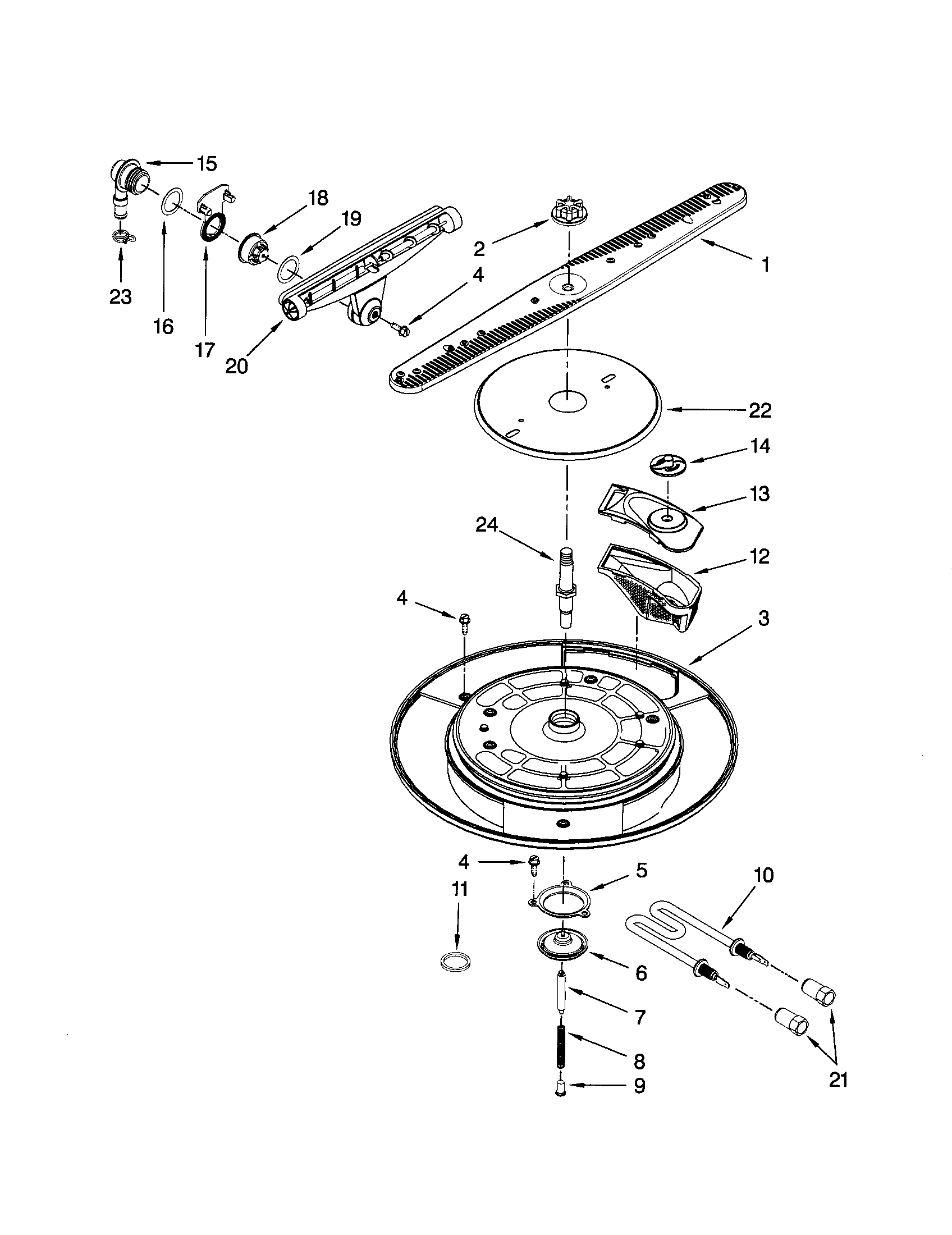 15
18
19
2
1
4
23
16
17
20
22
14
13
24
12
4
3
4
5
10
11
6
7
8
9
21