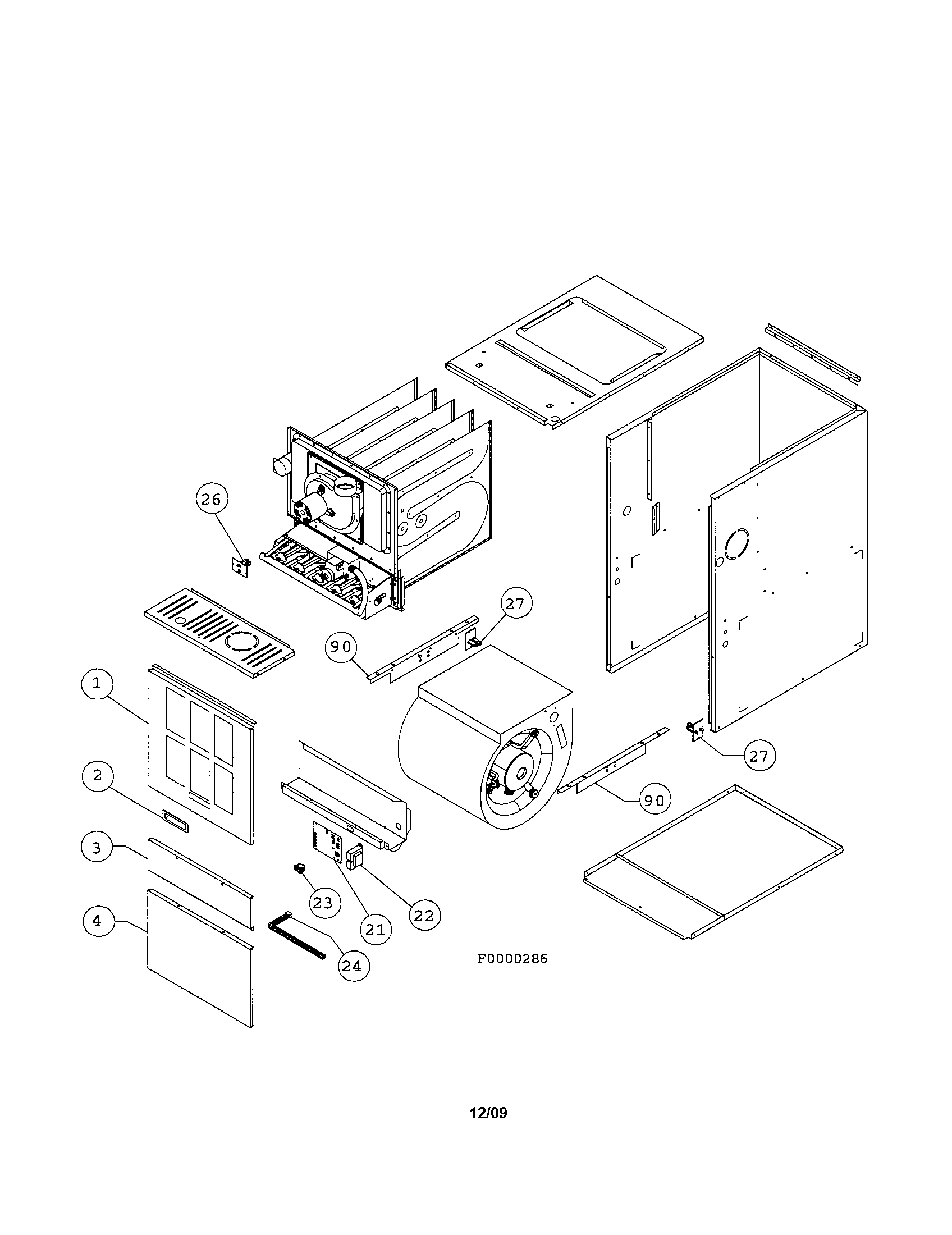 26

27

90

1

2

3

4

23

21

22

24

27

90

F0000286

12/09