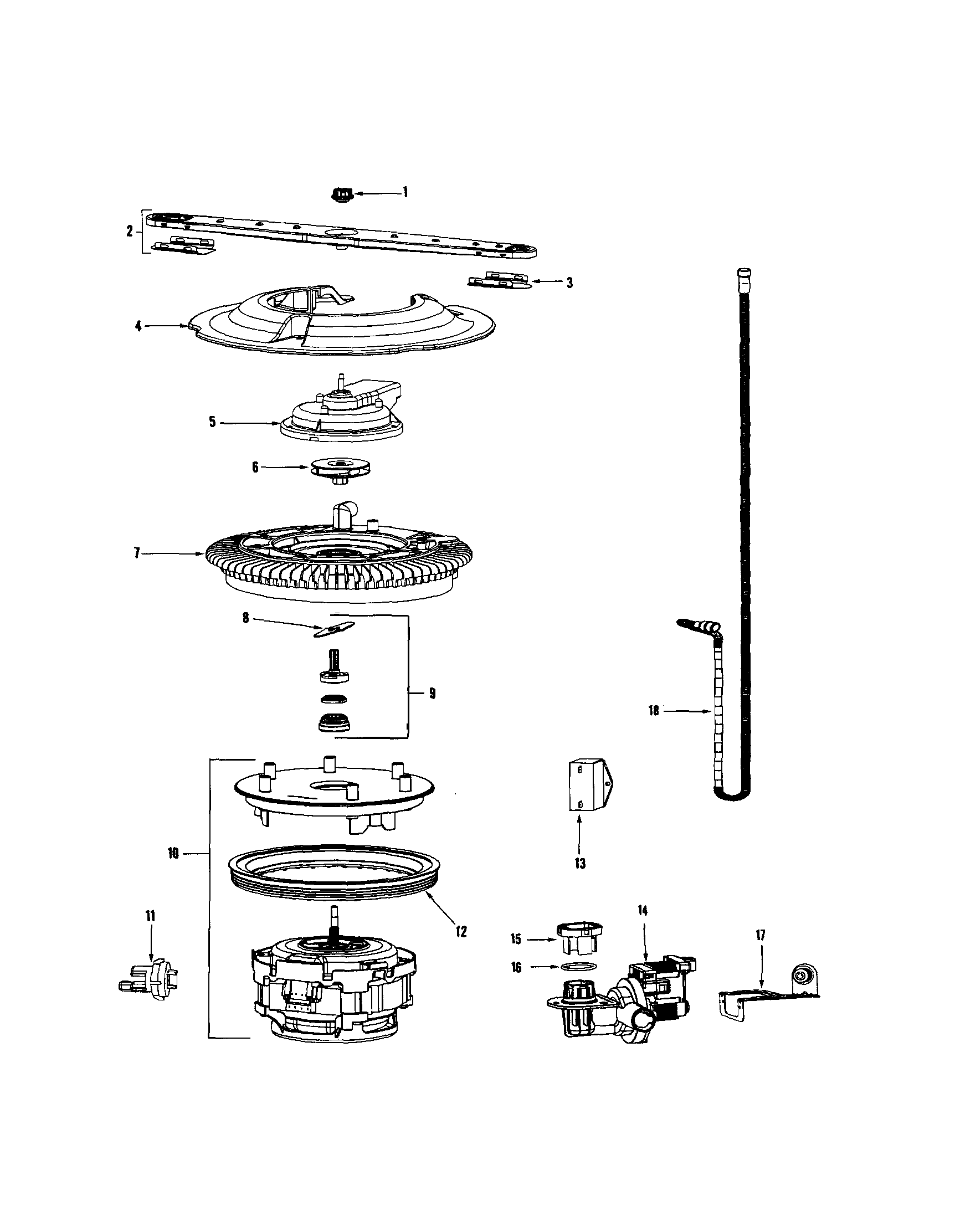 1
2
3
4
5
6
7
8
9
18
10
13
11
12
14
15
16
17