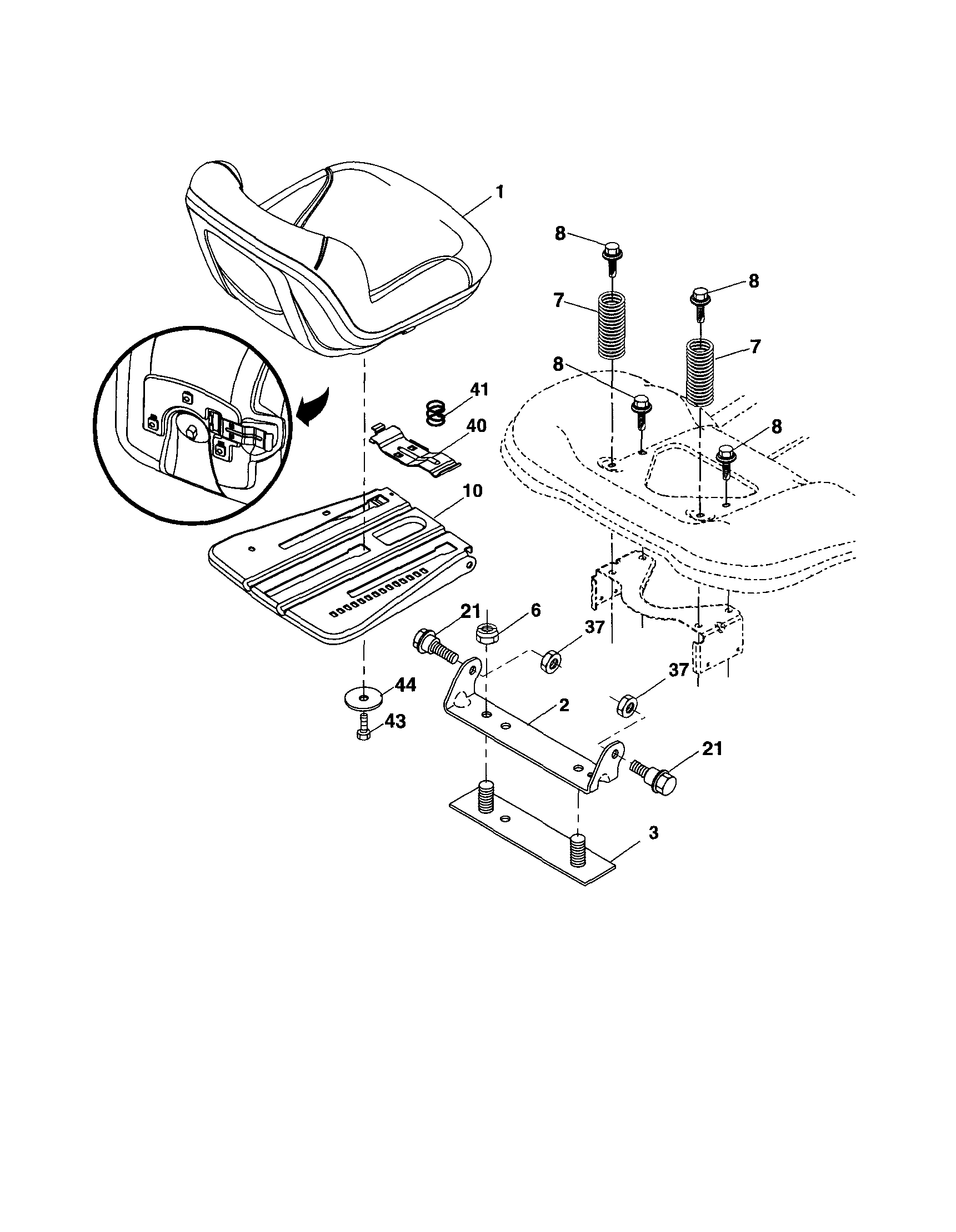 1
8
8
7
7
8
8
41
40
10
21
6
37
37
44
43
2
21
3