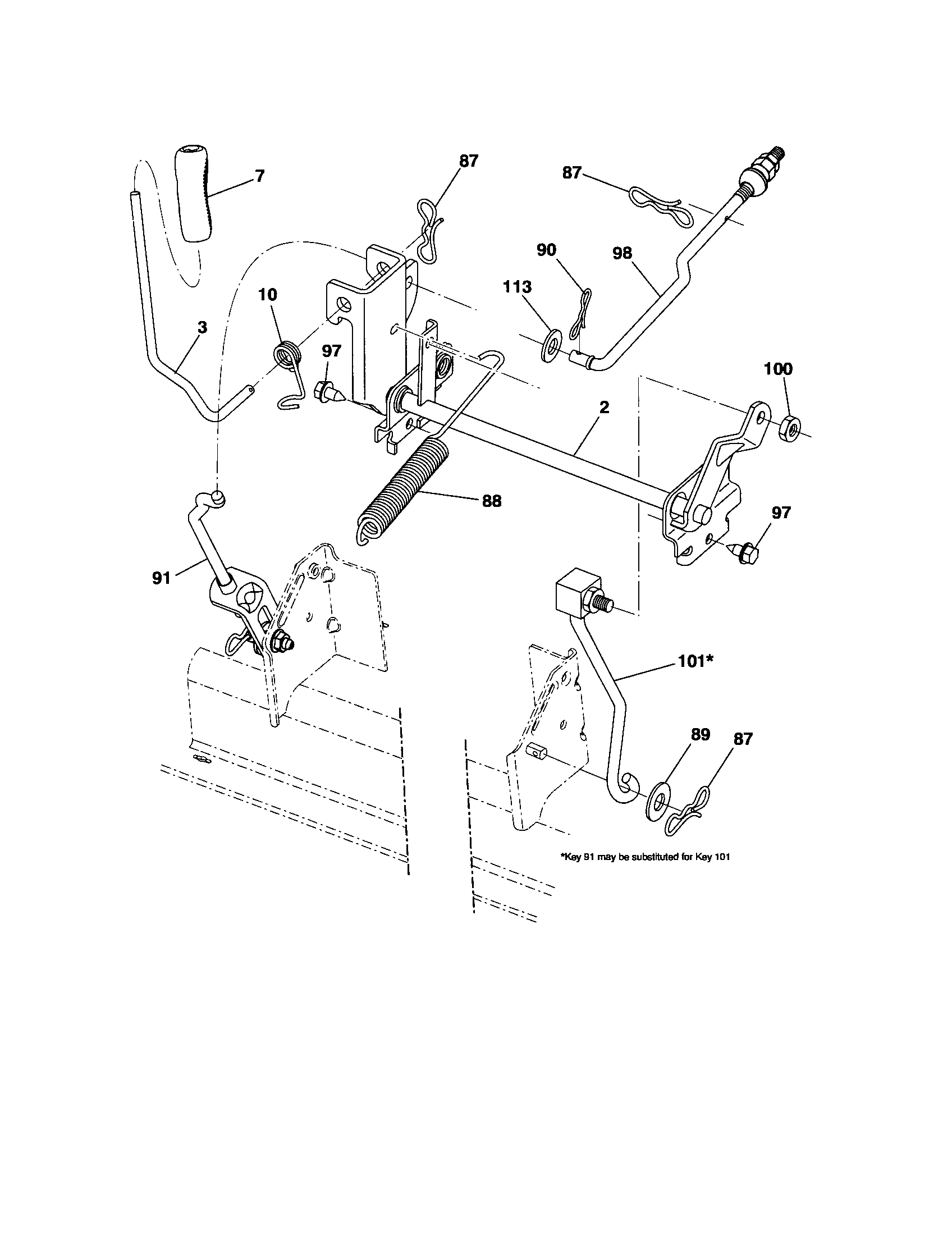 7
87
87
90
98
113
10
3
97
100
2
88
97
91
101*
89
87
*Key 91 may be substituted for Key 101