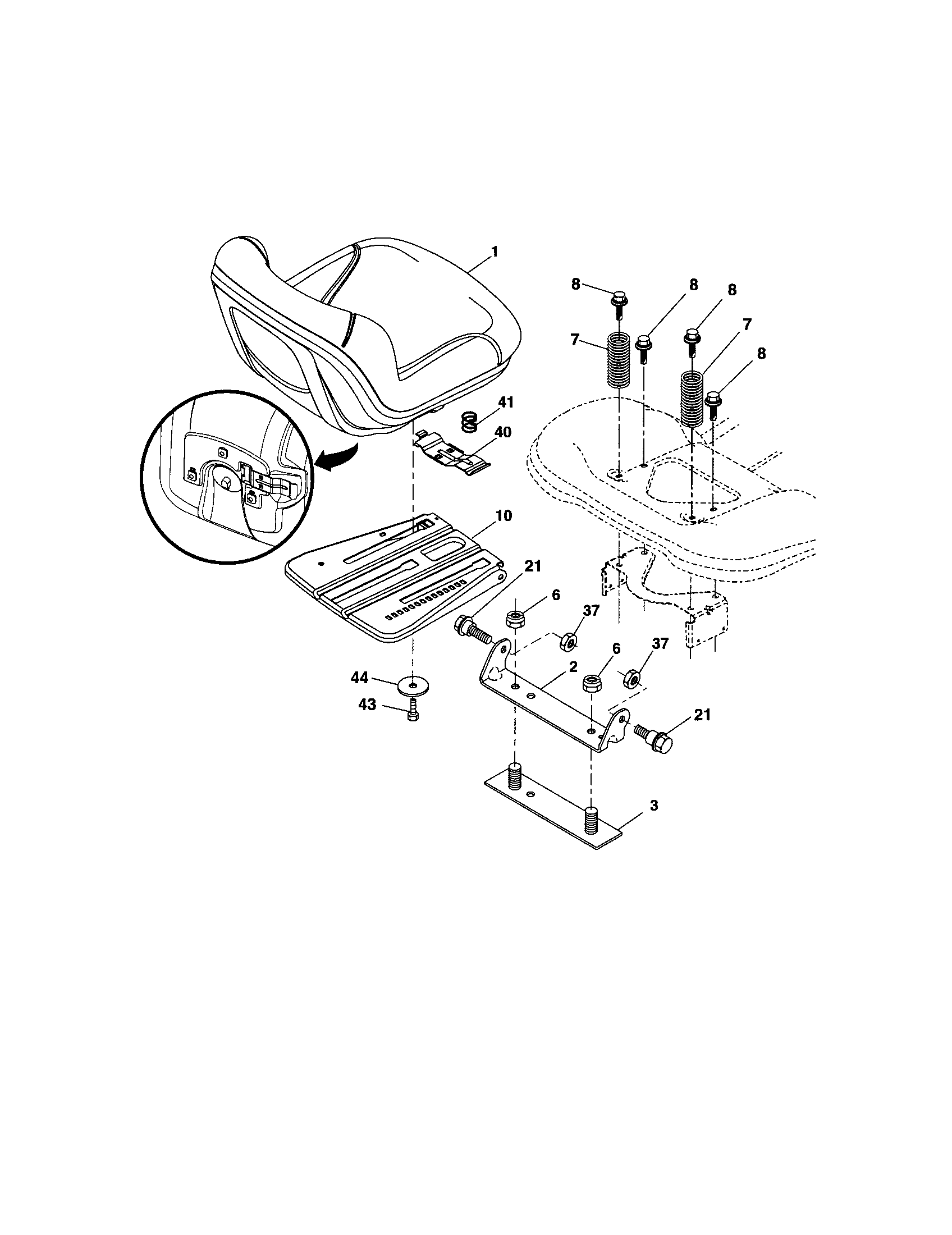 1

8
8
8
7
7
8

41
40

10

21
6
37
6
37
2

44
43

21

3