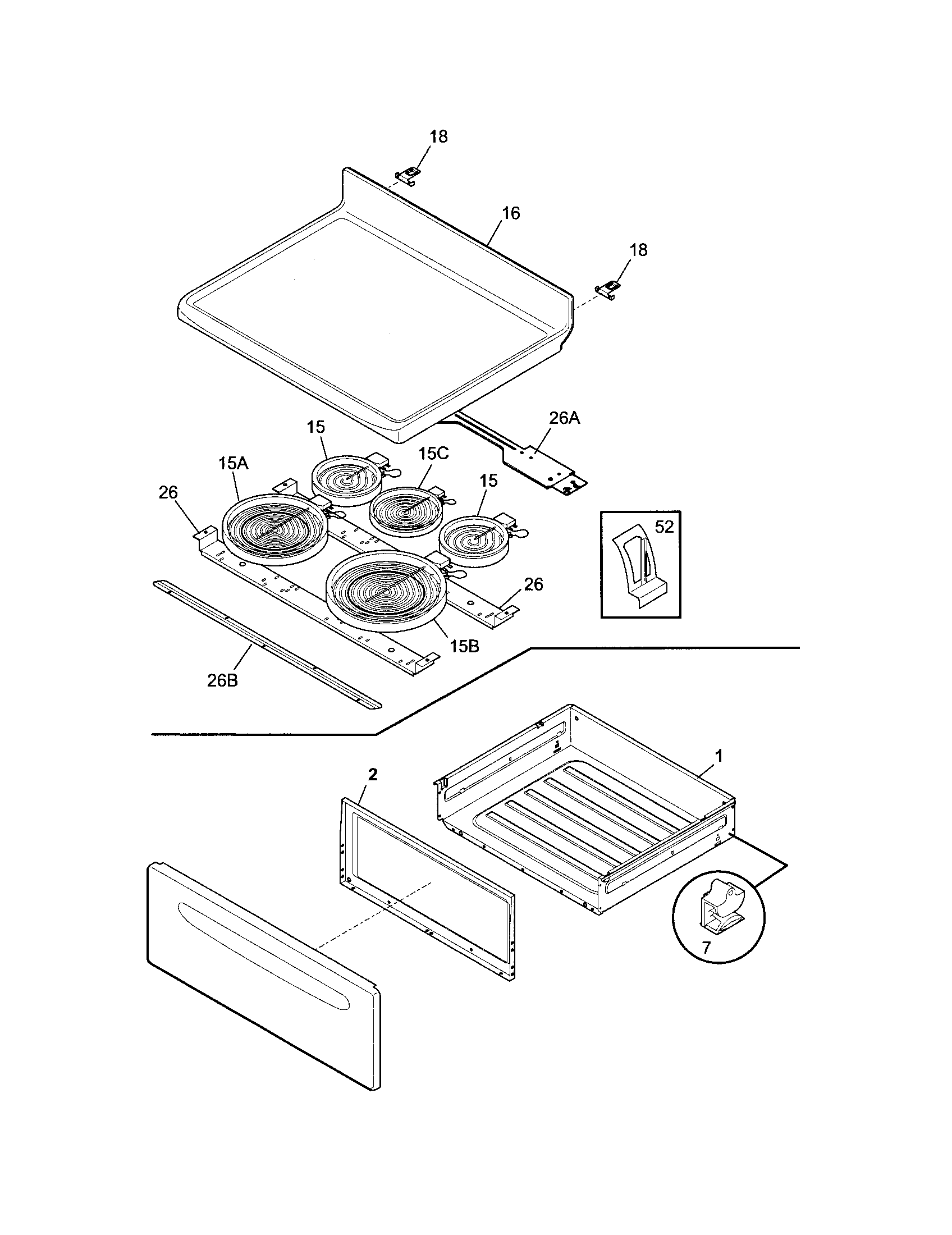 18
16
18
26A
15
15C
15A
15
26
52
26
15B
26B
1
2
7