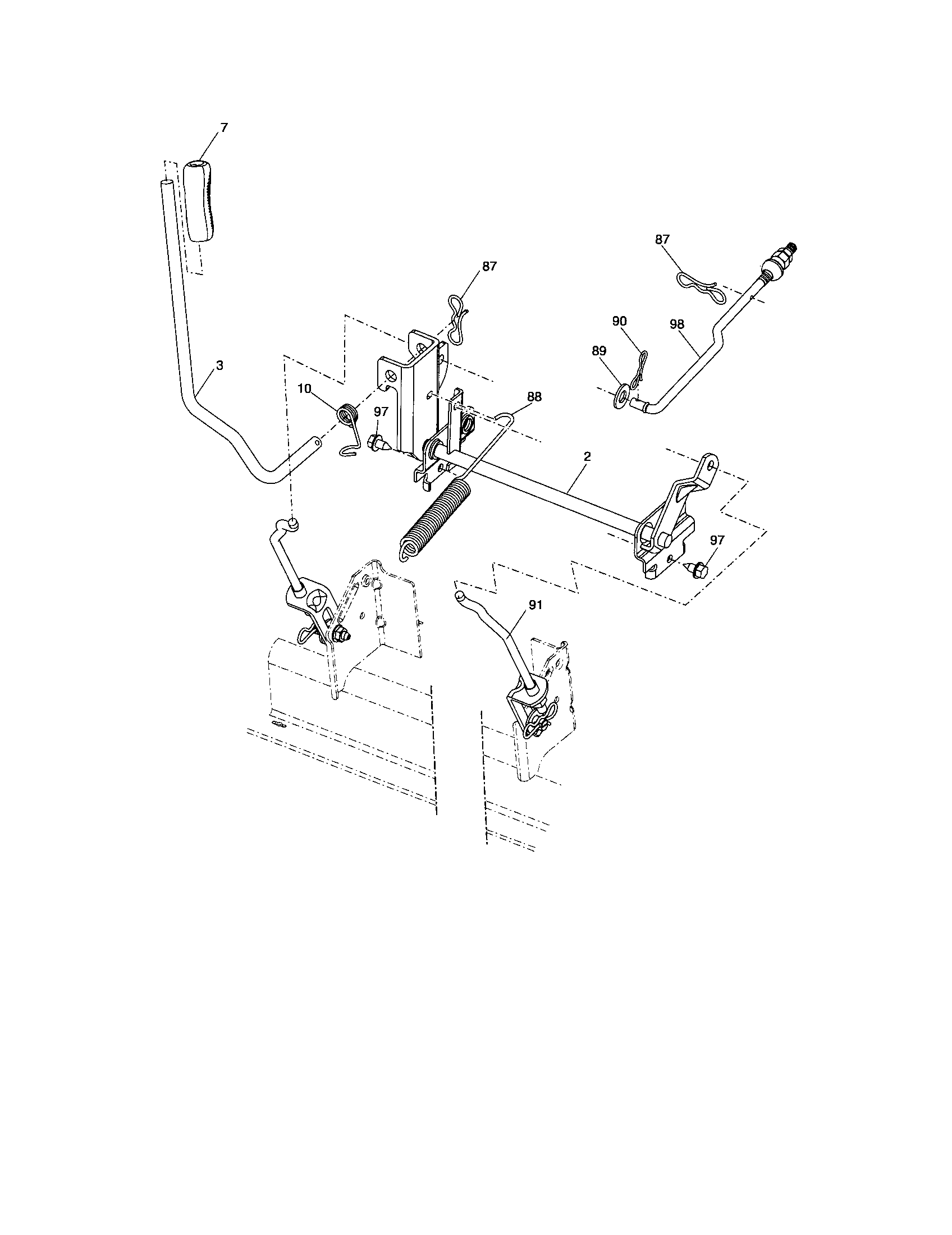 7

87

87

90

98

89

3

10

97

88

2

97

91