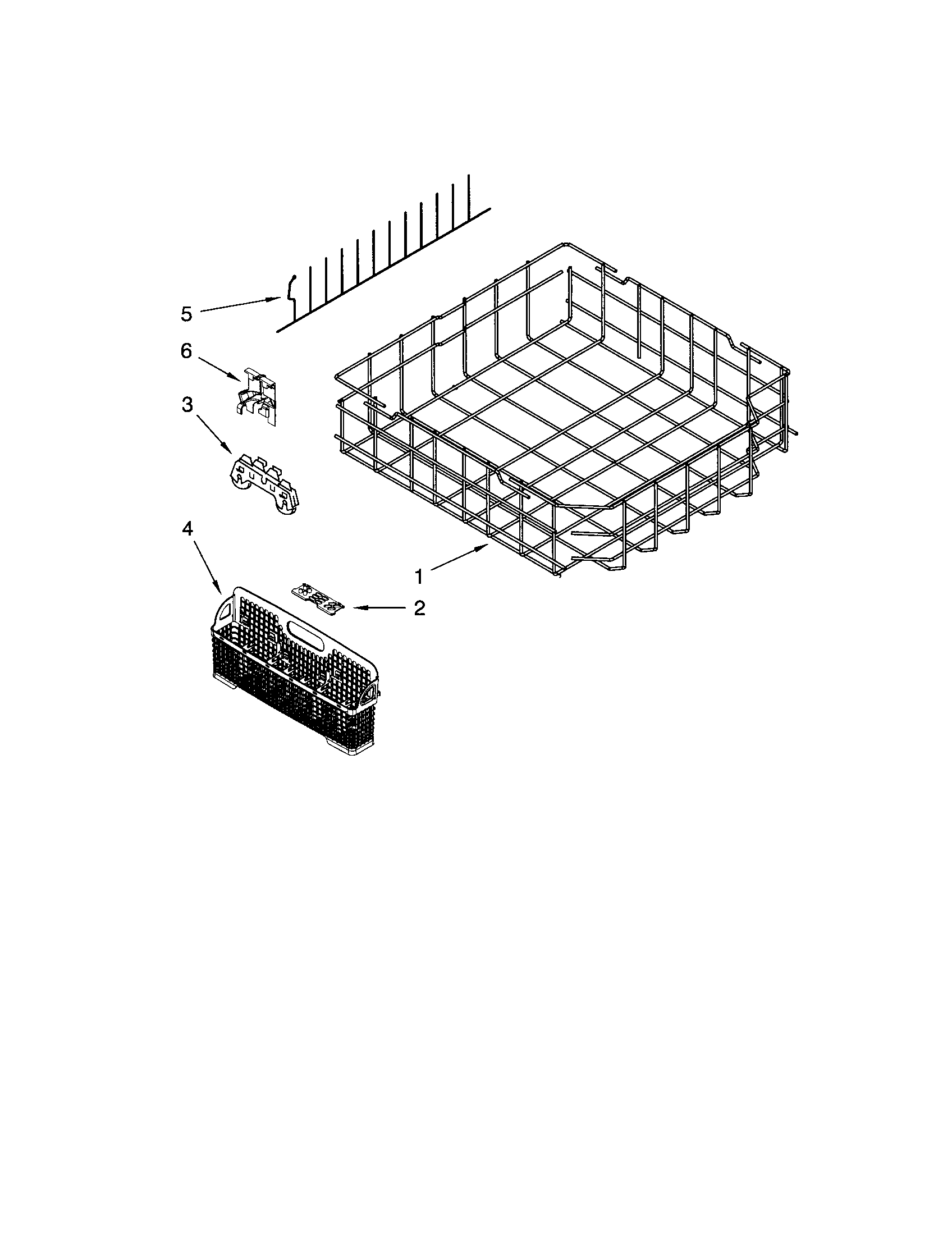 5
6
3
4
1
2