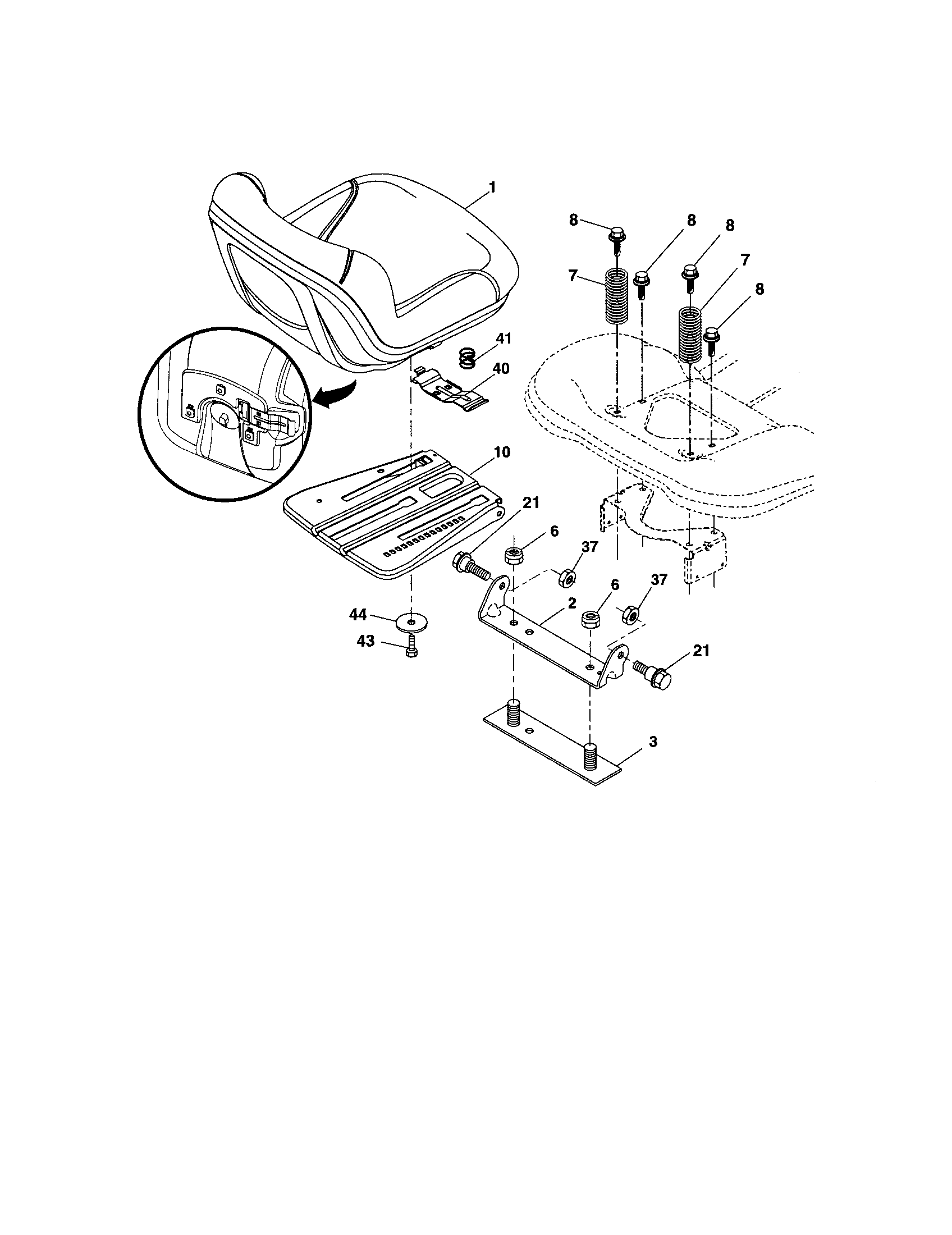 1
8
8
8
7
7
8
41
40
10
21
6
37
6
37
2
44
43
21
3