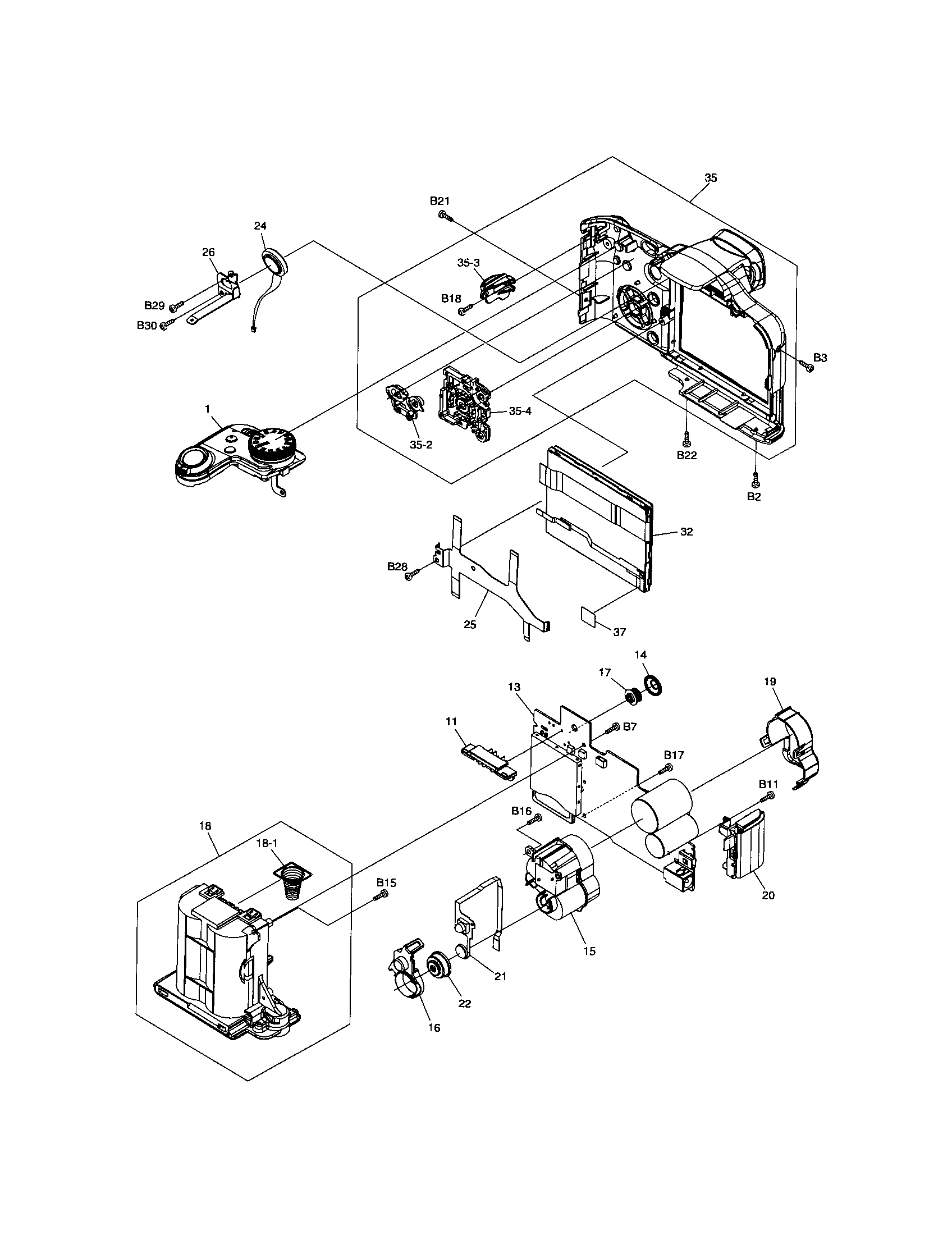 35
B21
24
26
35-3
B18
B29
B30
B3
1
35-4
35-2
B22
B2
32
B28
25
37
14
17
13
19
11
B7
B17
B11
B16
18
18-1
B15
20
15
21
22
16