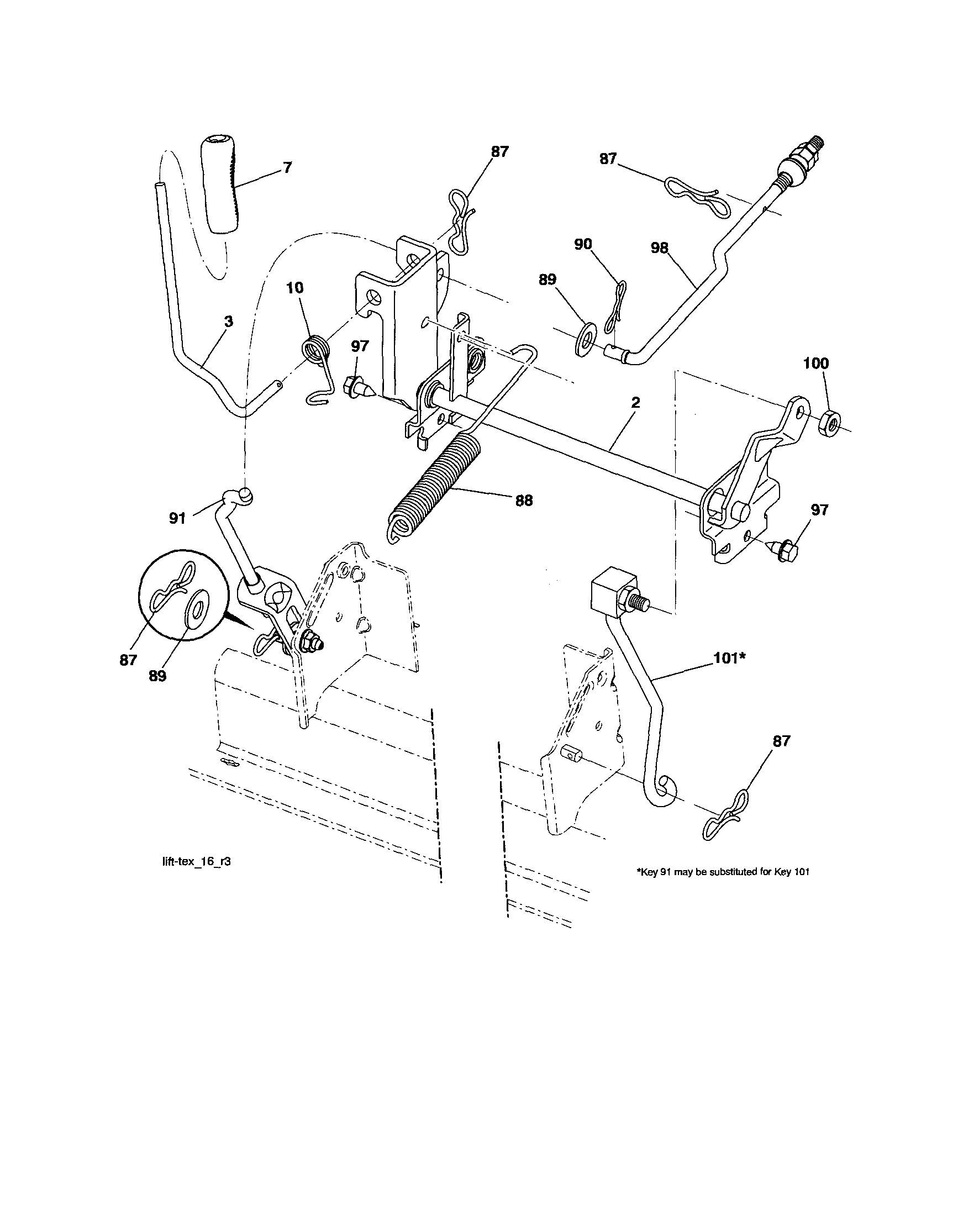 7

87

87

90

98

89

10

3

97

100

2

88

91

97

87

89

101*

87

lift-tex_16_r3

*Key 91 may be substituted for Key 101