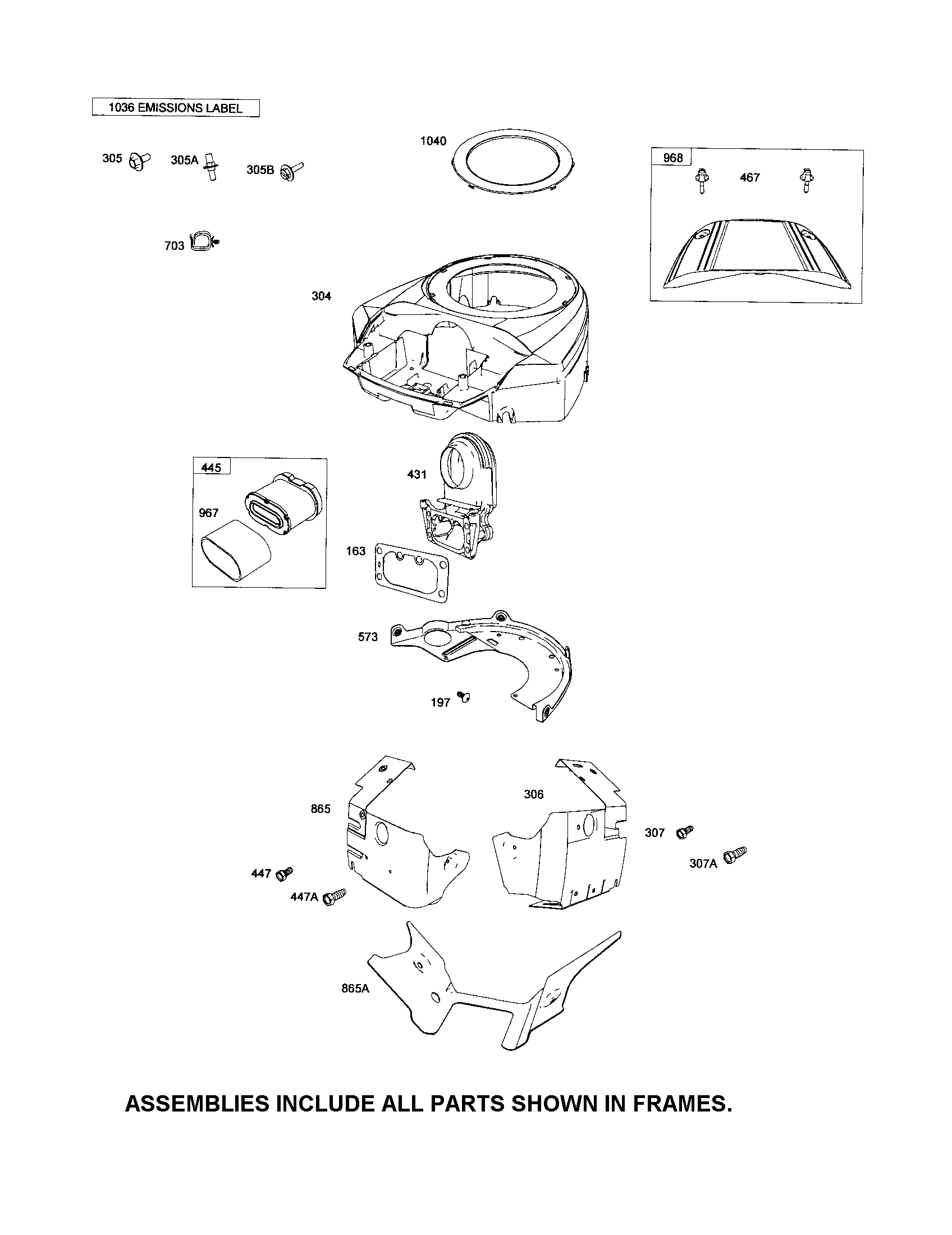 1036 EMISSIONS LABEL

305 305A 305B

1040

968

467

703

304

445

967

431

163

573

197

865

306

307

307A

447

447A

865A

ASSEMBLIES INCLUDE ALL PARTS SHOWN IN FRAMES.