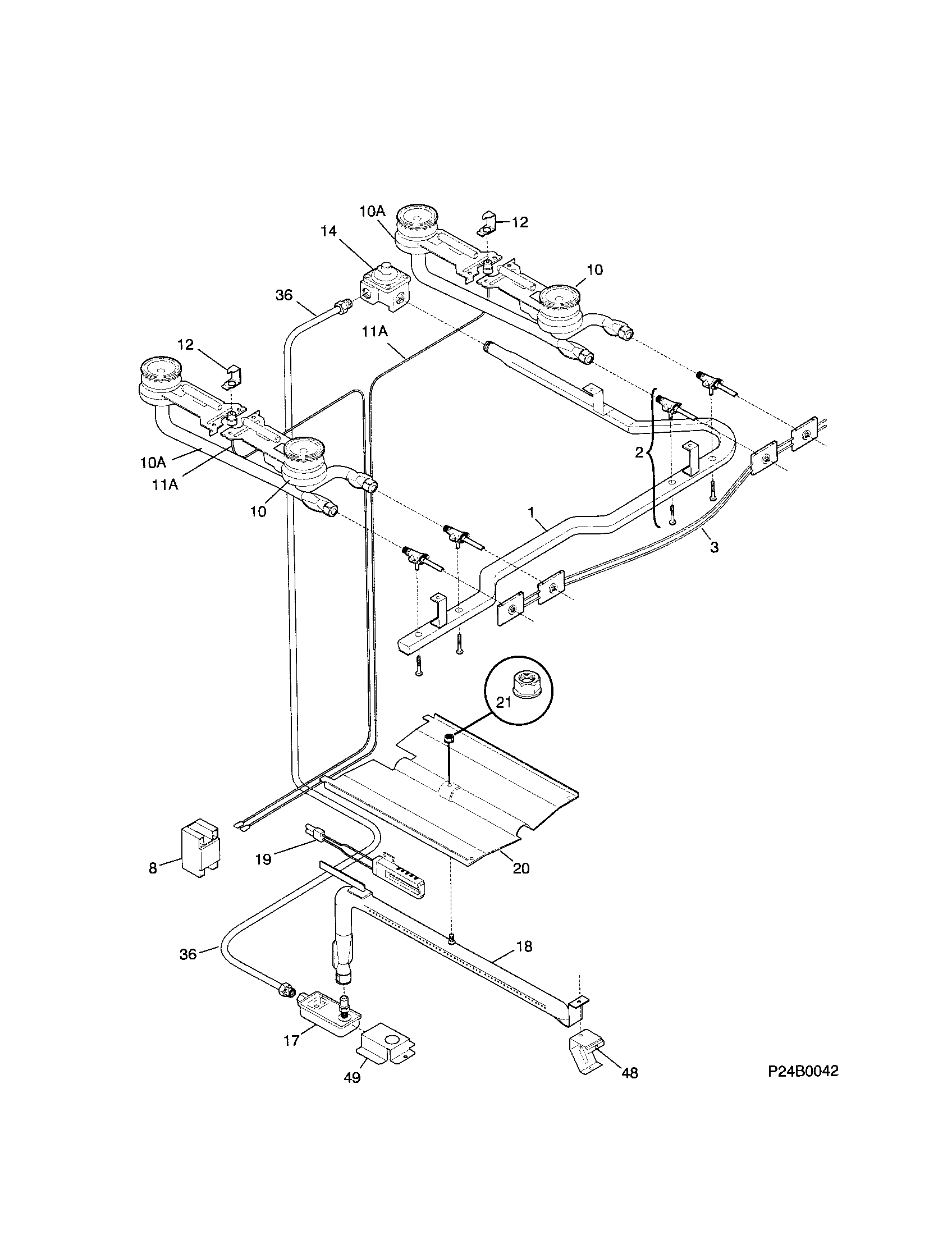 10A
12
14
10
36
11A
12
10A
11A
10
2
1
3
21
8
19
20
36
18
17
49
48
P24B0042