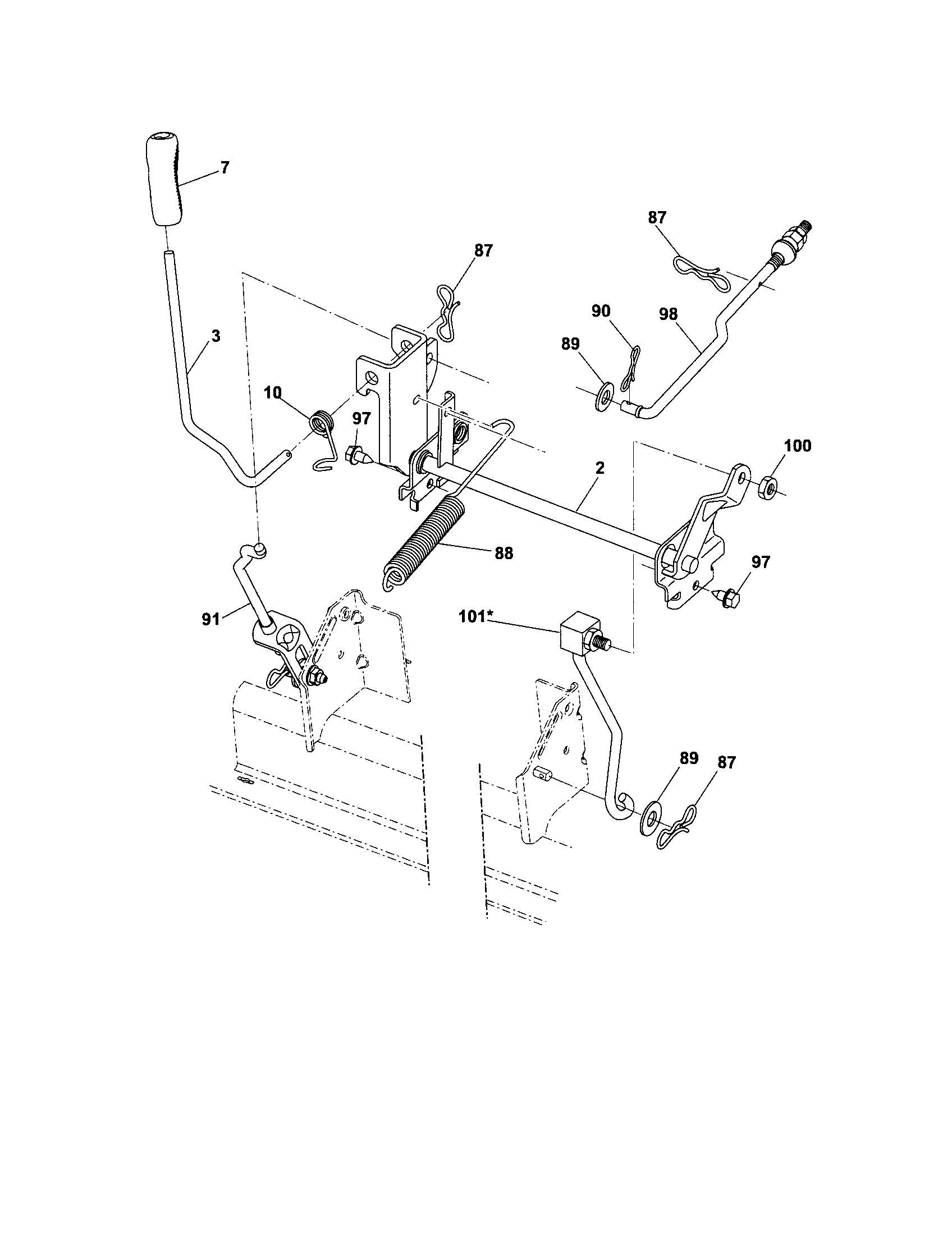 7
87
87
3
90
98
89
10
97
100
2
88
97
91
101*
89
87