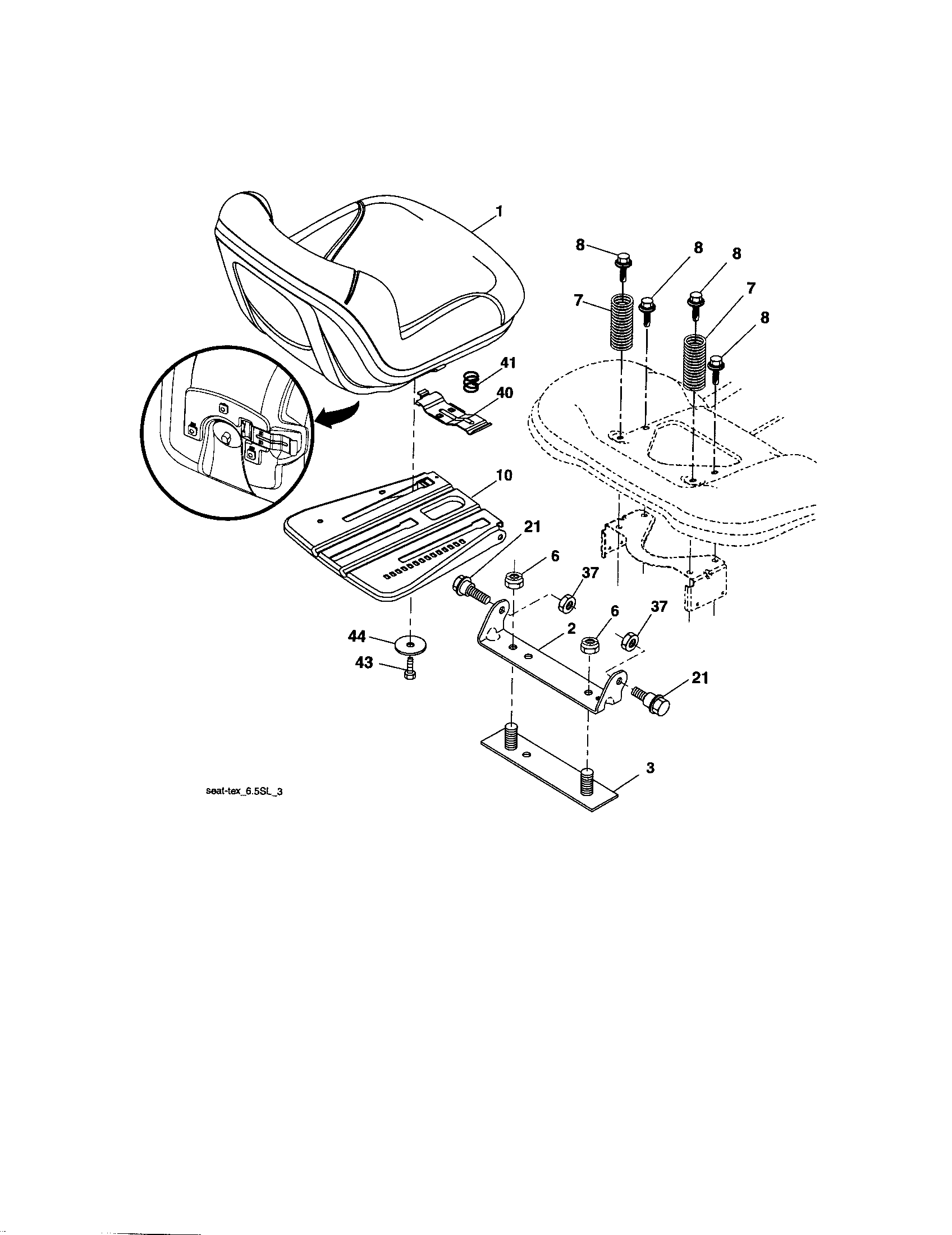 1

8

8

8

7

7

8

41

40

10

21

6

37

6

37

2

44

43

21

3

seat-tex_6.5SL_3