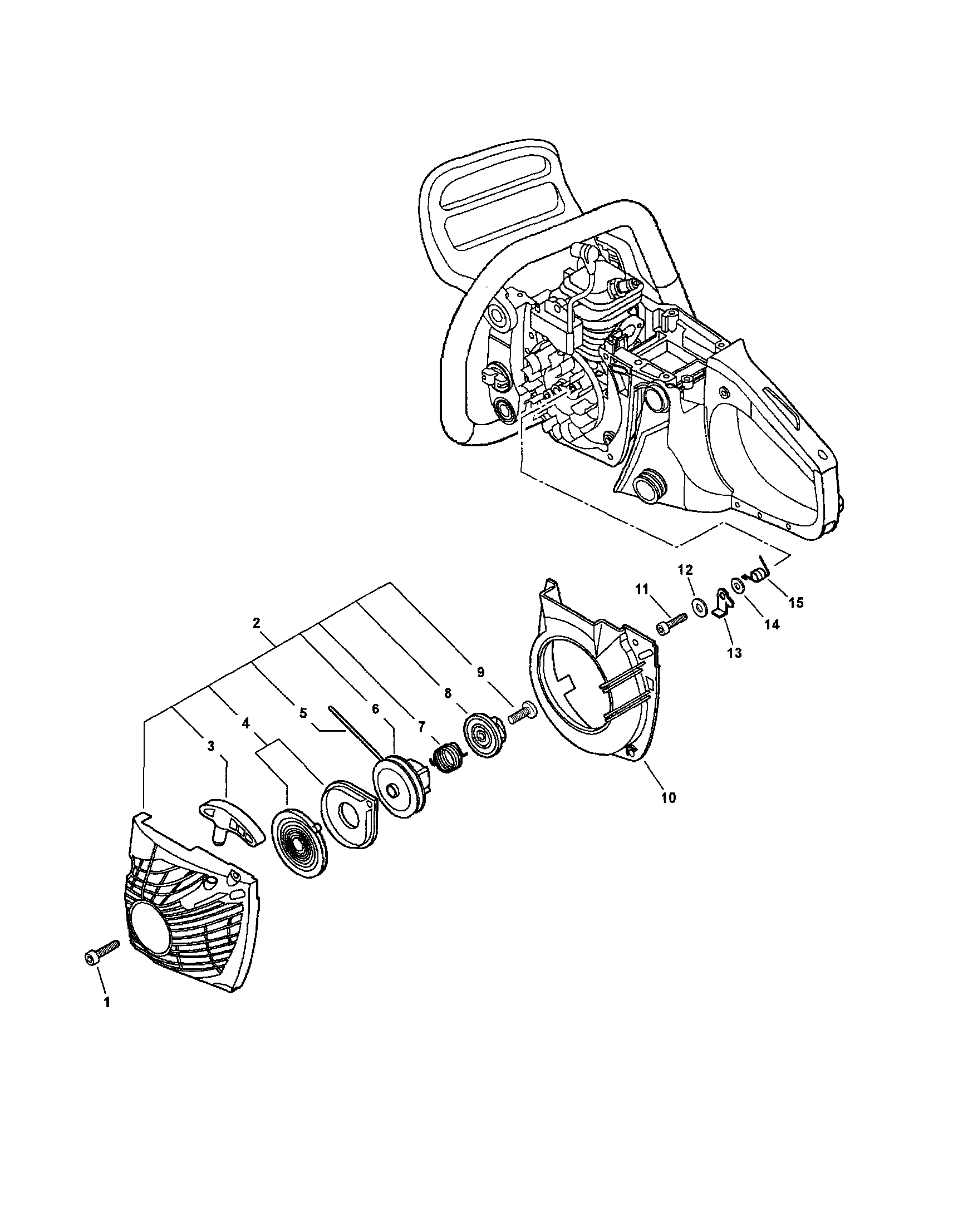 12
11
15
14
13
2
9
8
7
6
5
4
3
10
1