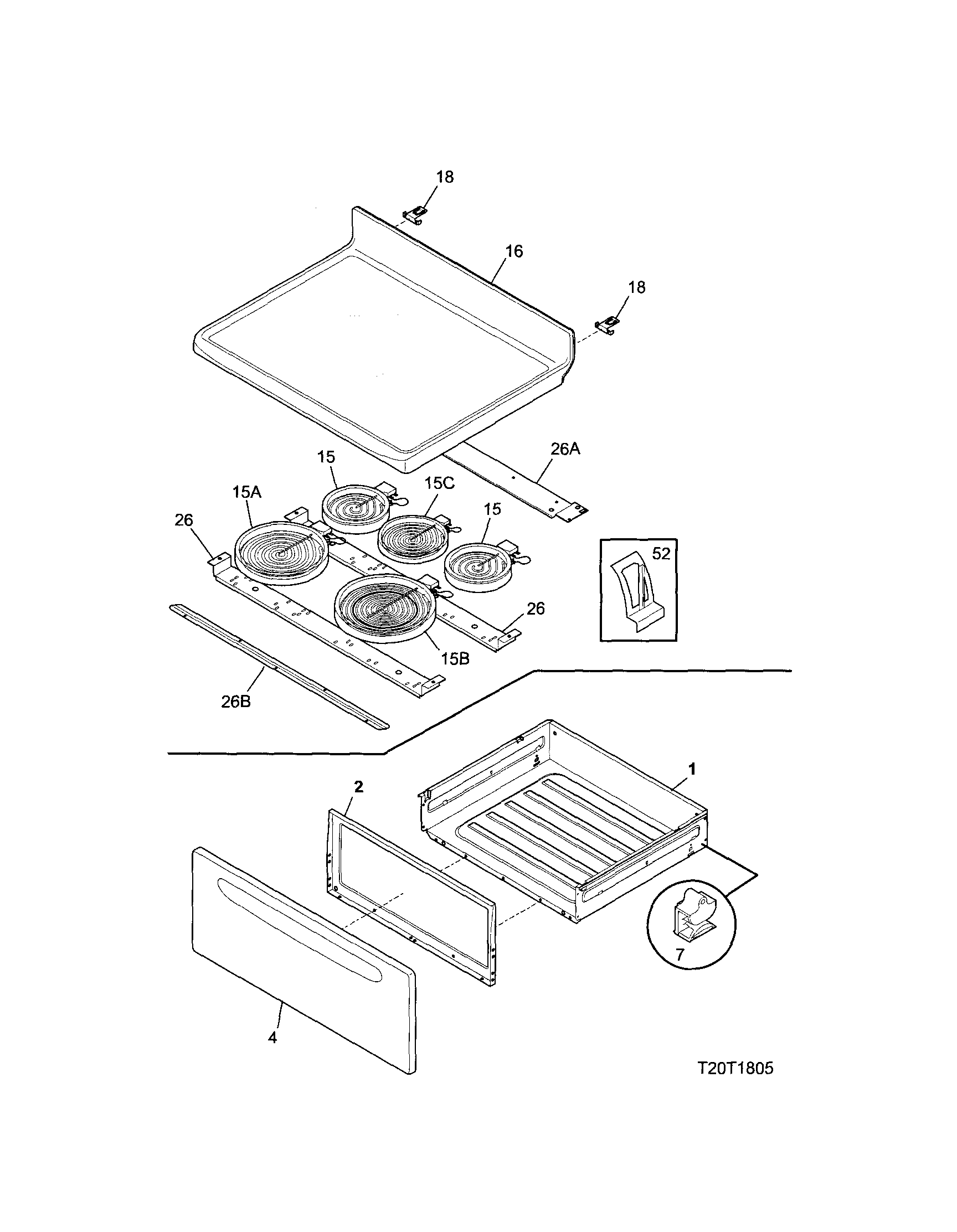 18
16
18
26A
15
15C
15A
15
26
52
26
15B
26B
1
2
7
4
T20T1805