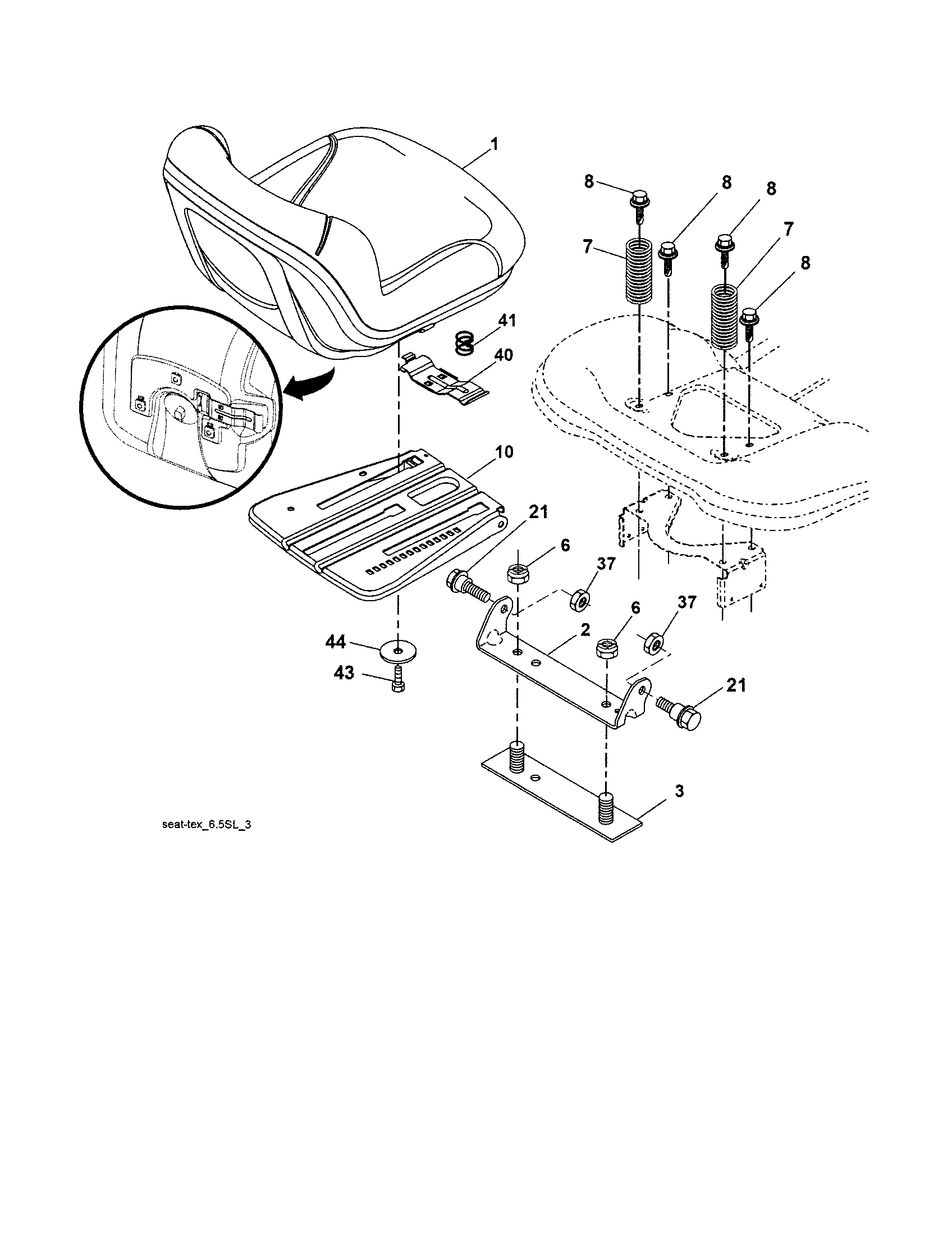 1
8
8
8
7
7
8
41
40
10
21
6
37
6
37
2
44
43
21
3
seat-tex_6.5SL_3