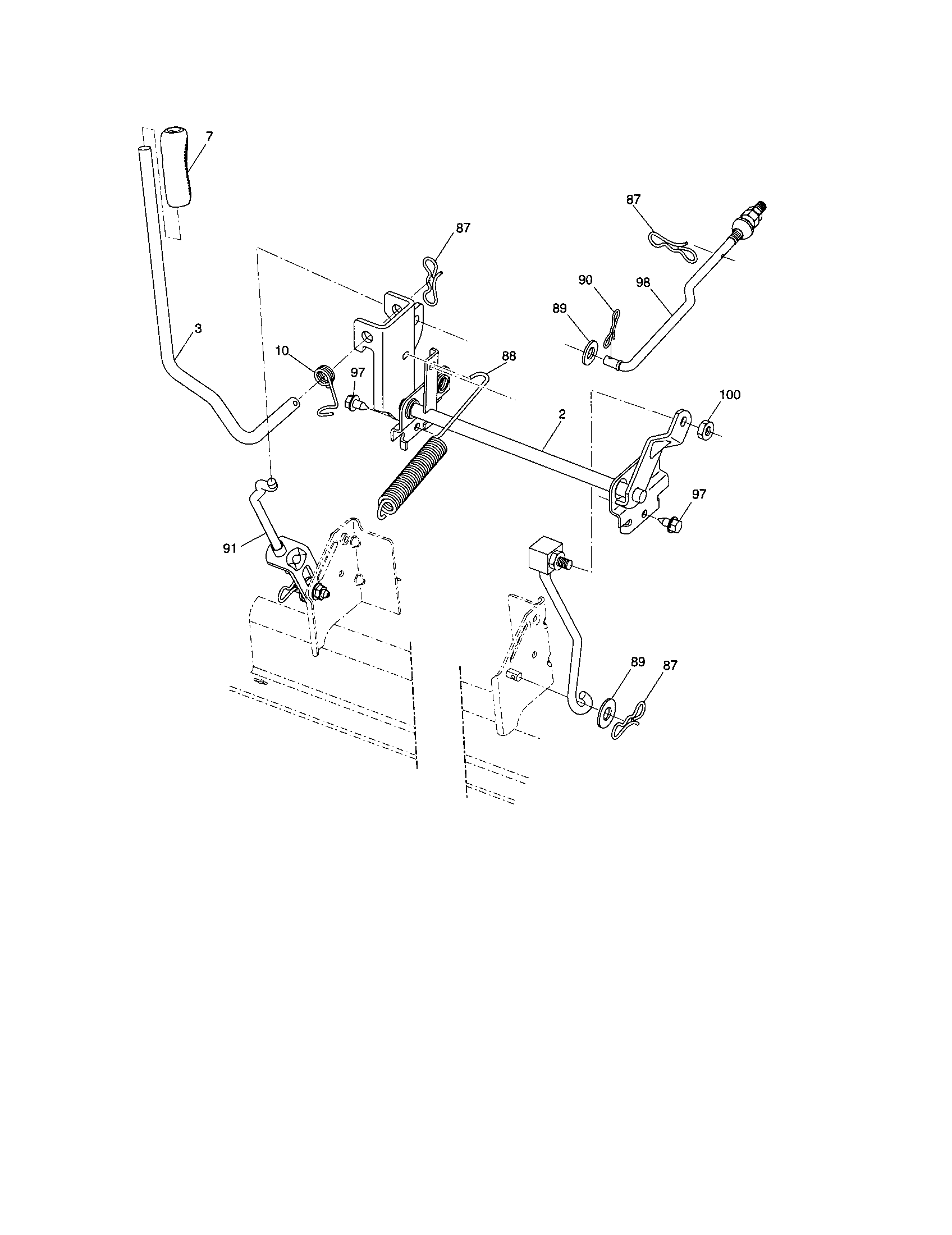 7
87
87
90
98
89
3
10
97
88
100
2
97
91
89
87