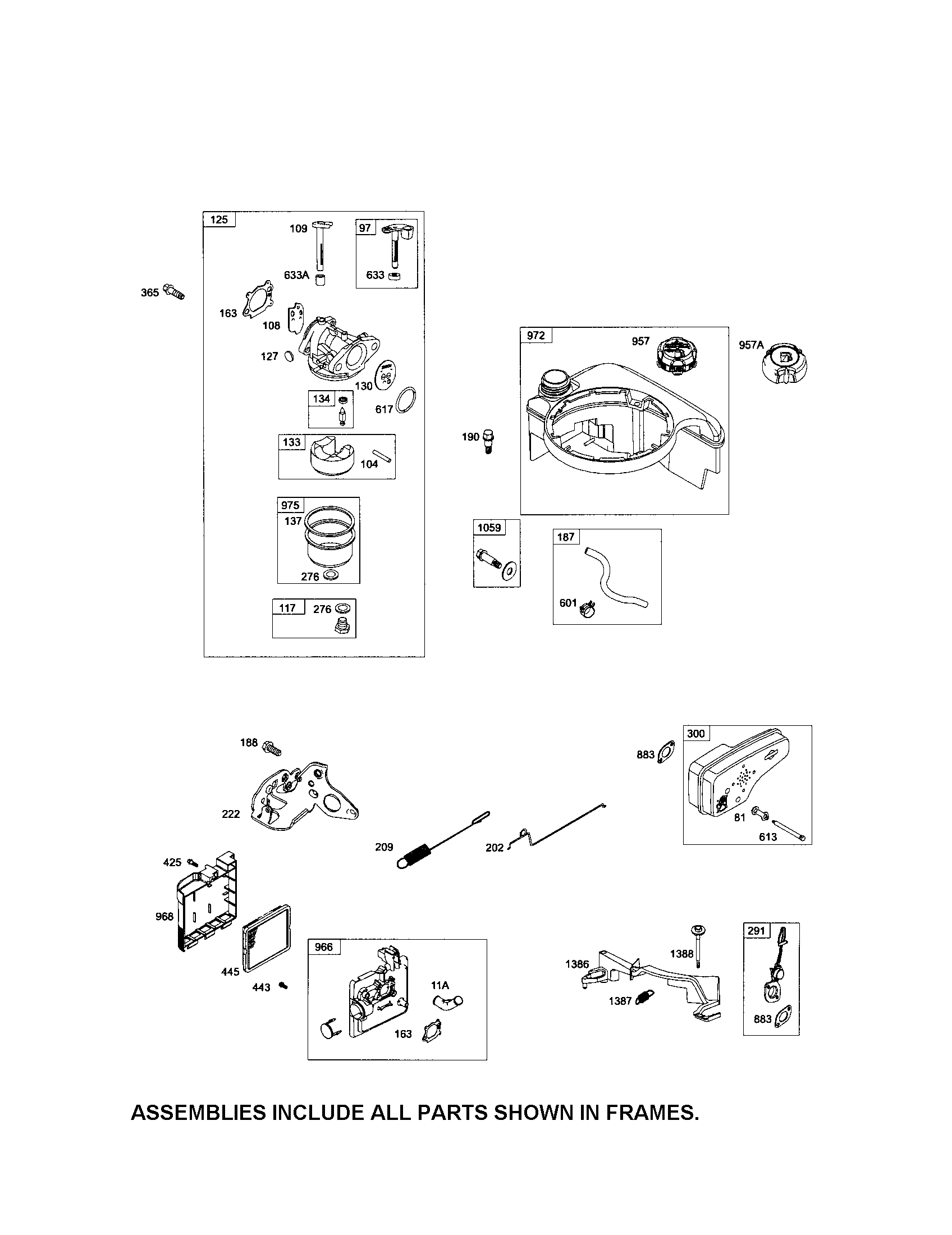 125
109
97
633A
633
365
163
108
127
130
134
617
133
104
975
137
276
117
276

972
957
957A
190
1059
187
601

188
222
209
202
883
300
81
613
425
968
445
443
966
11A
163
1386
1388
1387
291
883

ASSEMBLIES INCLUDE ALL PARTS SHOWN IN FRAMES.