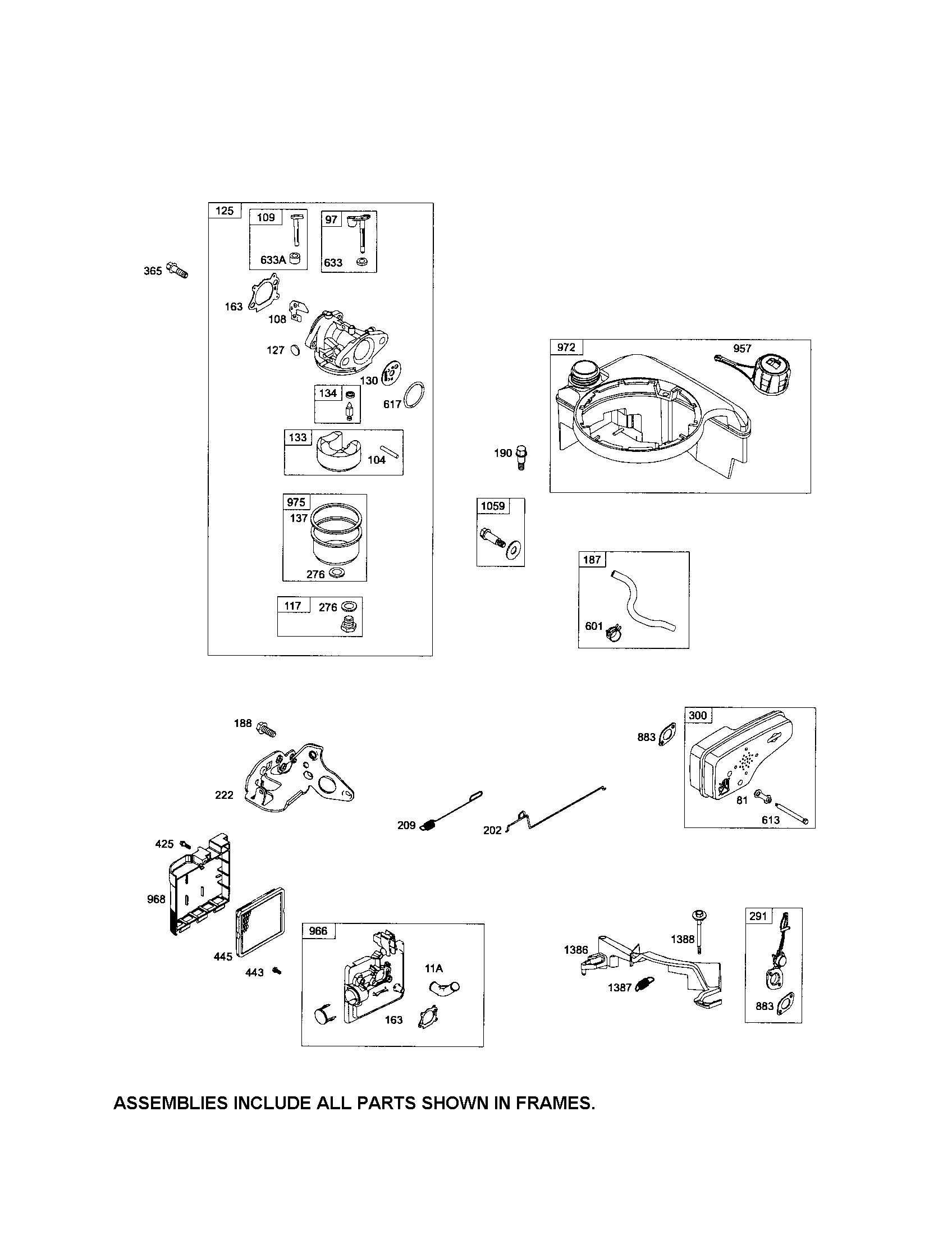 125
109
633A
97
633
365
163
108
127
130
134
617
133
104
975
137
276
117
276
972
957
190
1059
187
601
188
222
209
202
883
300
81
613
425
968
445
443
966
11A
163
1386
1388
1387
291
883

ASSEMBLIES INCLUDE ALL PARTS SHOWN IN FRAMES.