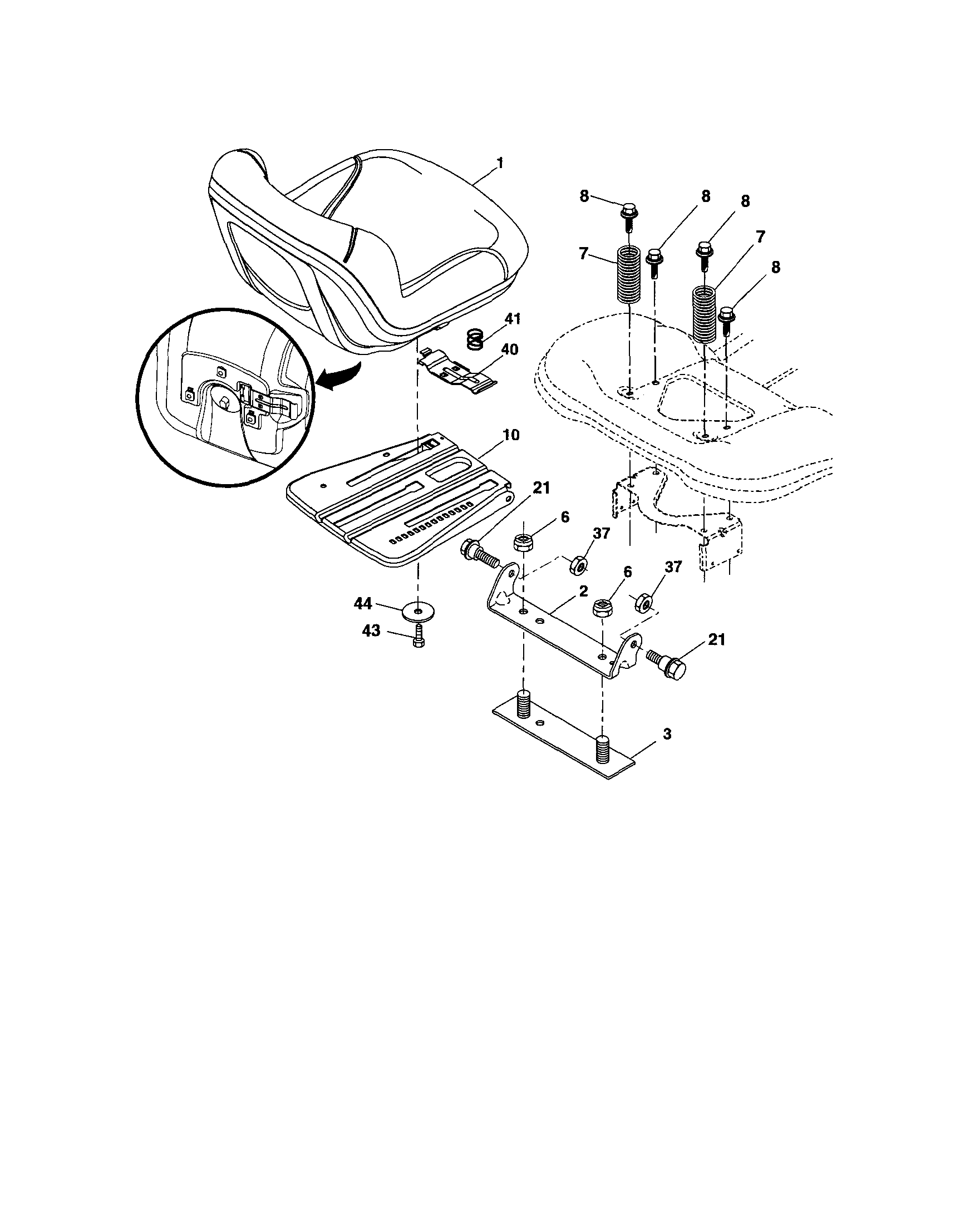 1
8
8
8
7
7
8
41
40
10
21
6
37
6
37
2
44
43
21
3