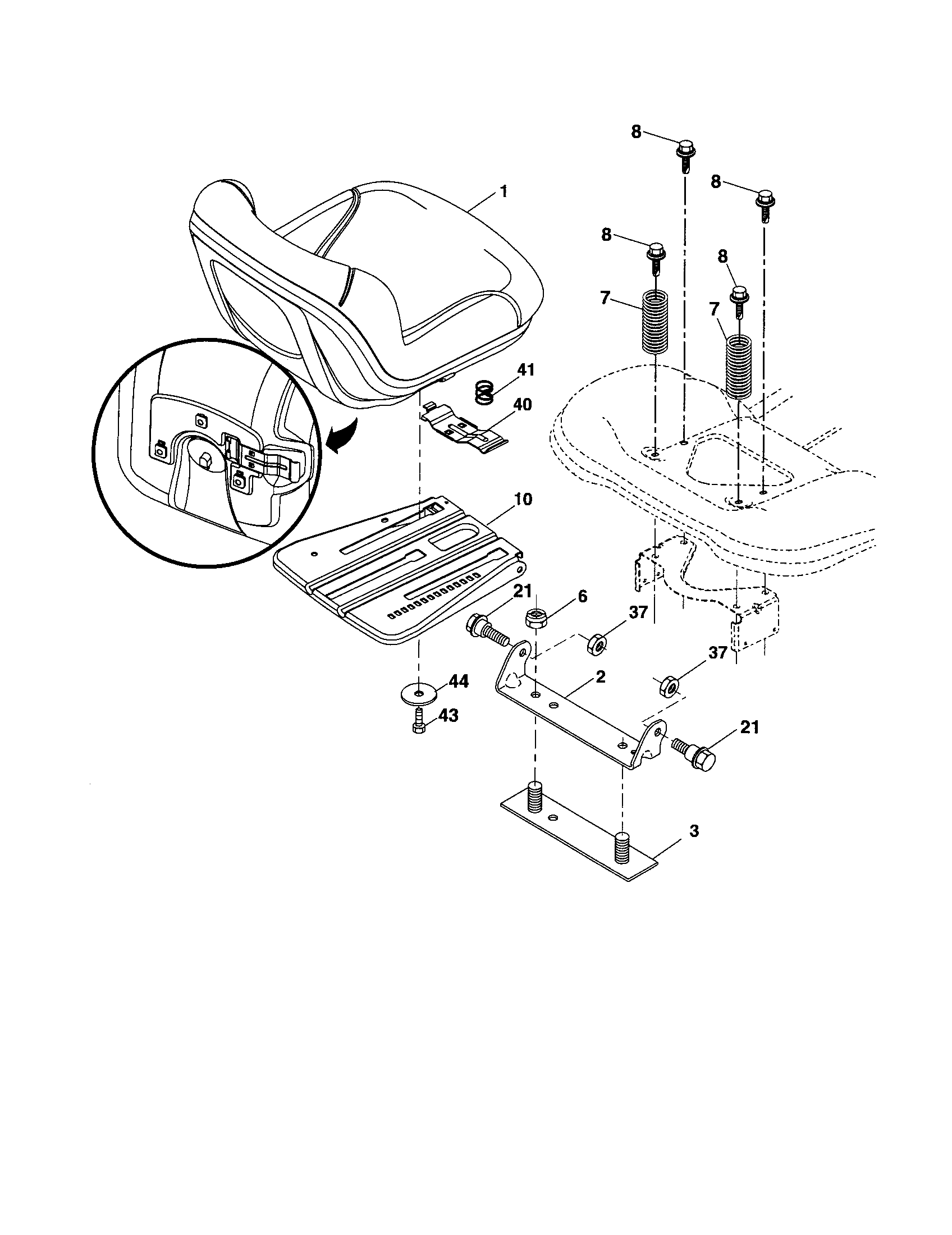 8
8
1
8
8
7
7
41
40
10
21
6
37
37
44
2
43
21
3