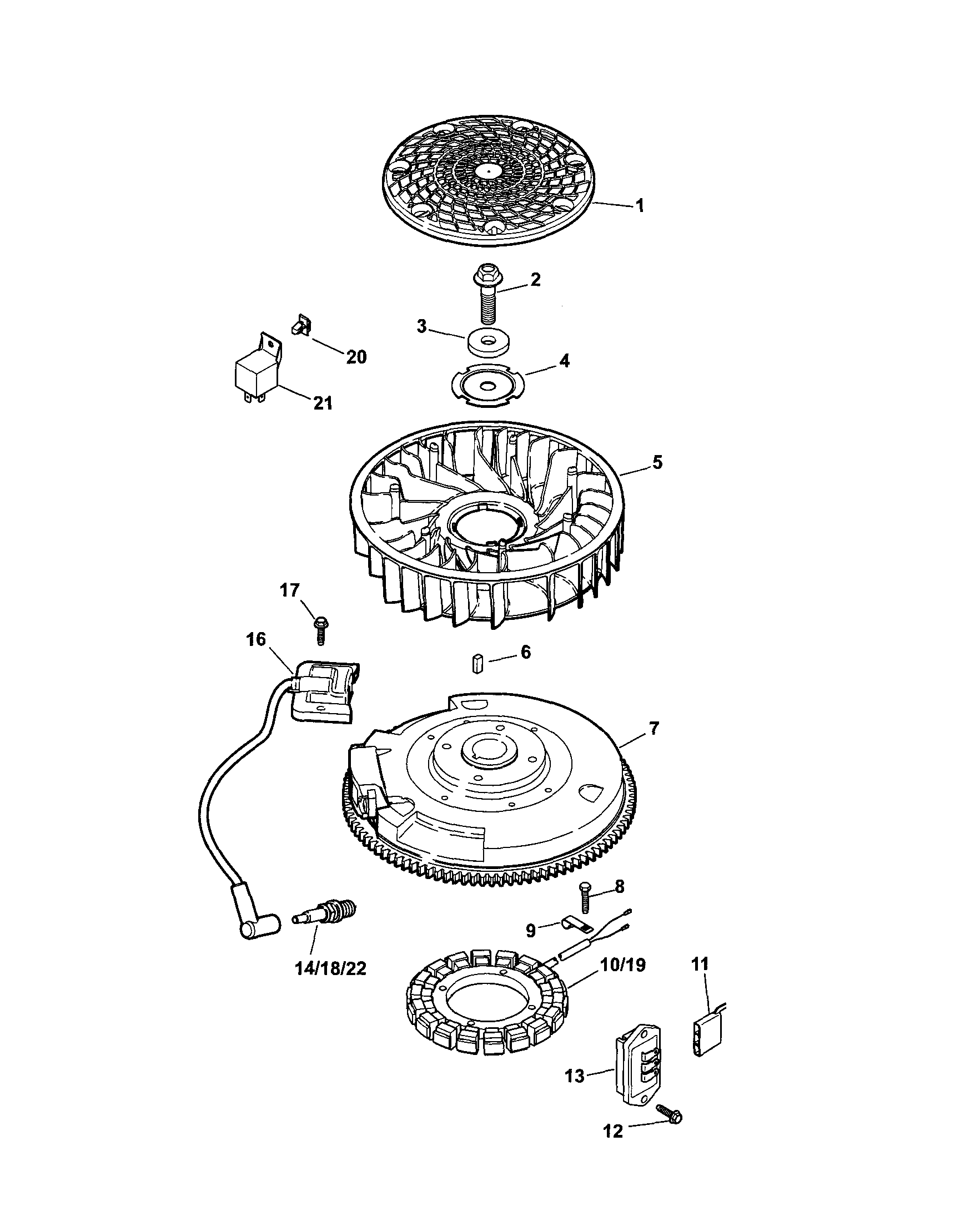 1
2
3
20
4
21
5
17
16
6
7
8
9
14/18/22
10/19
11
13
12