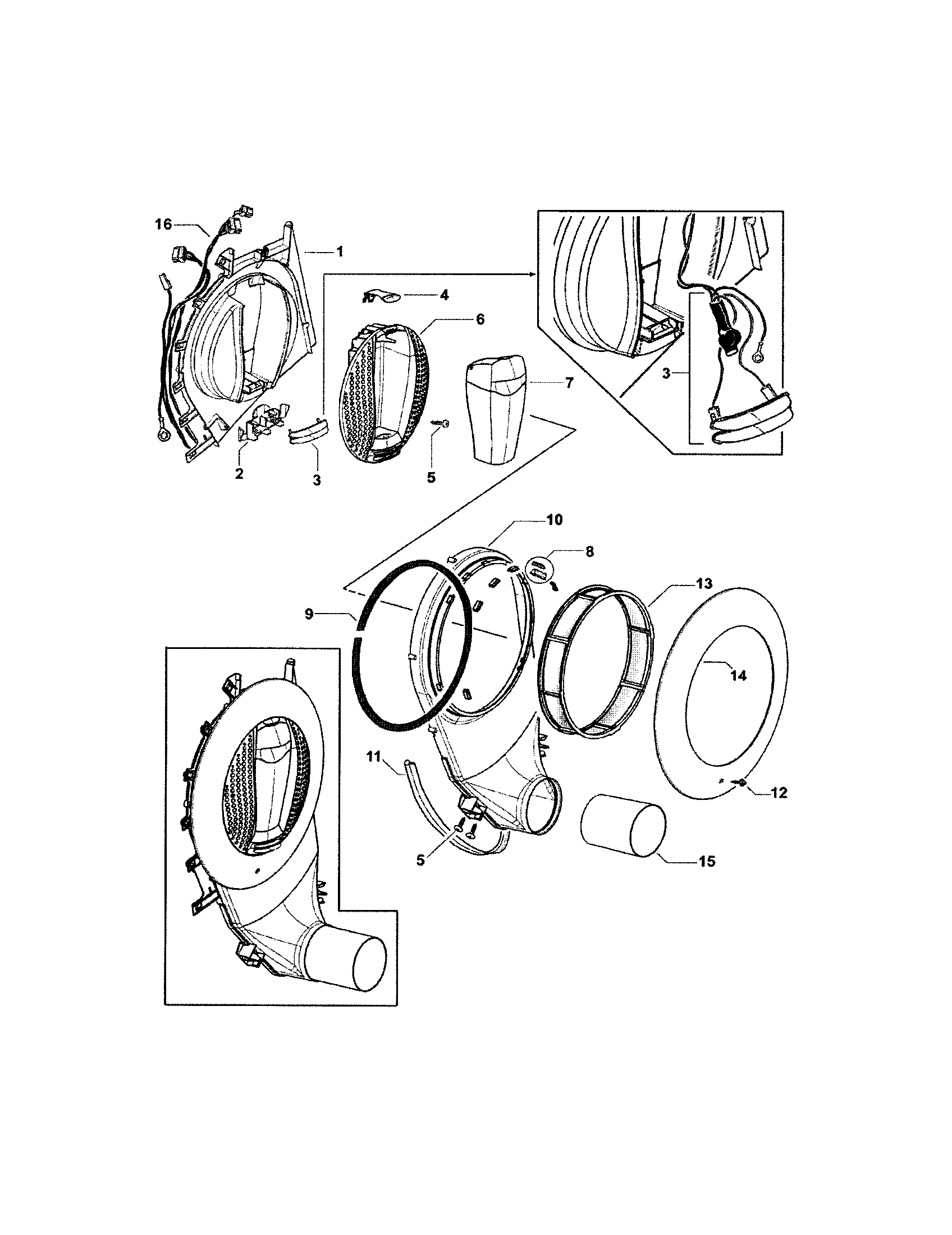 16
1
4
6
7
3
2
3
5
10
8
13
9
14
11
12
5
15