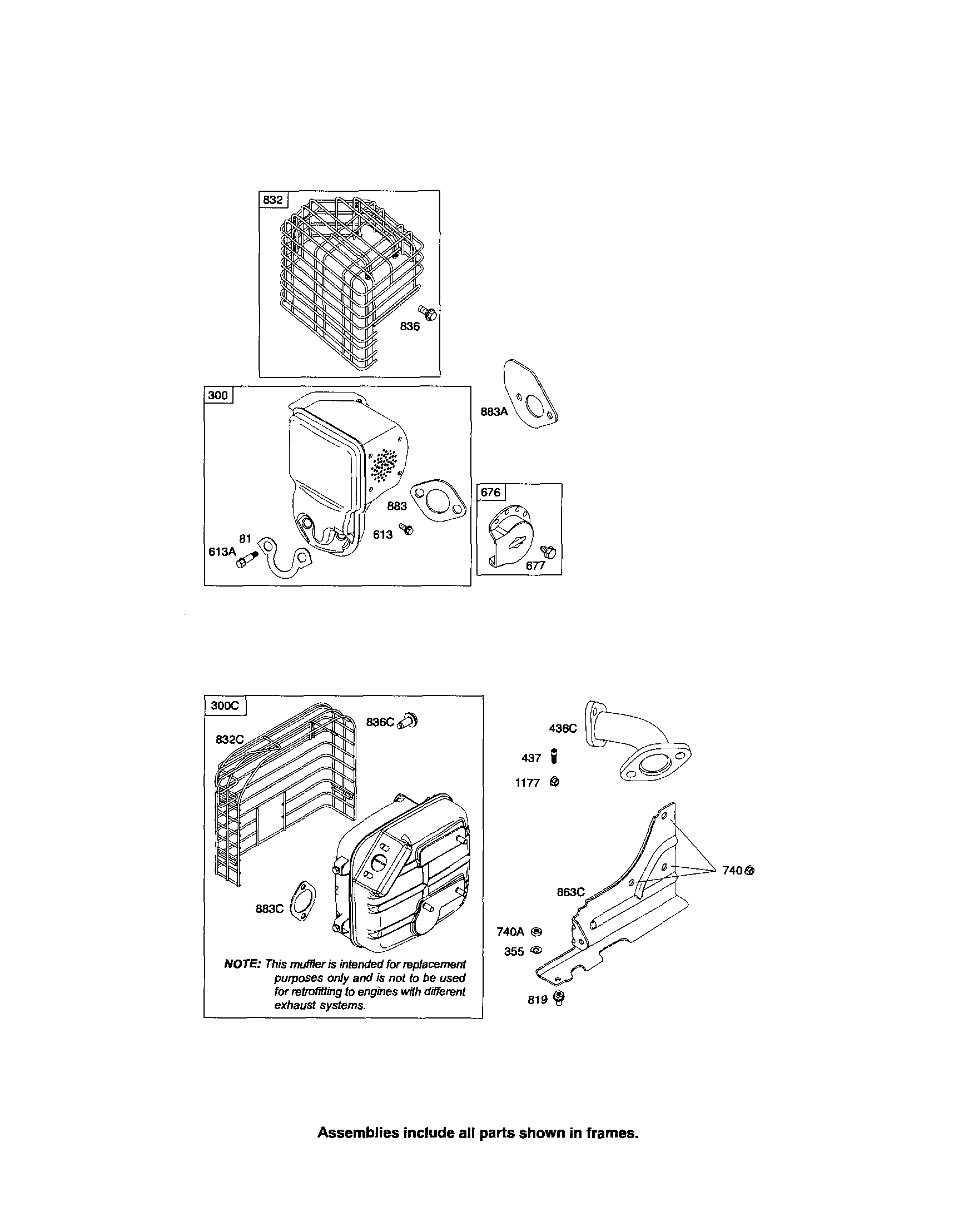 832

836

300

883A

883

613

81

613A

676

677

300C

836C

832C

883C

NOTE: This muffler is intended for replacement purposes only and is not to be used for retrofitting to engines with different exhaust systems.

436C

437

1177

740

863C

740A

355

819

Assemblies include all parts shown in frames.