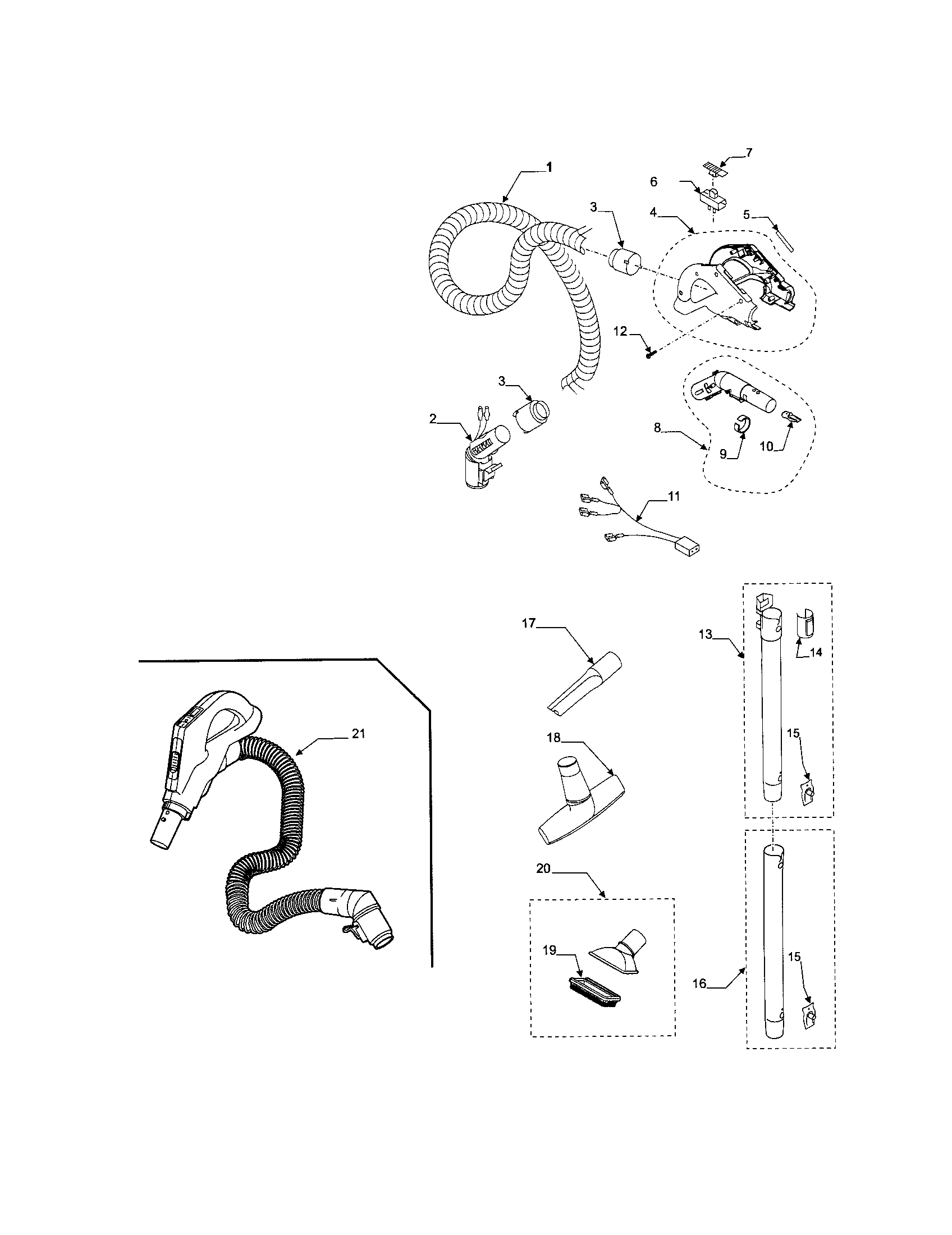 1
7
6
3
4
5
12
3
2
8
9
10
11
17
13
14
21
18
15
20
19
16
15