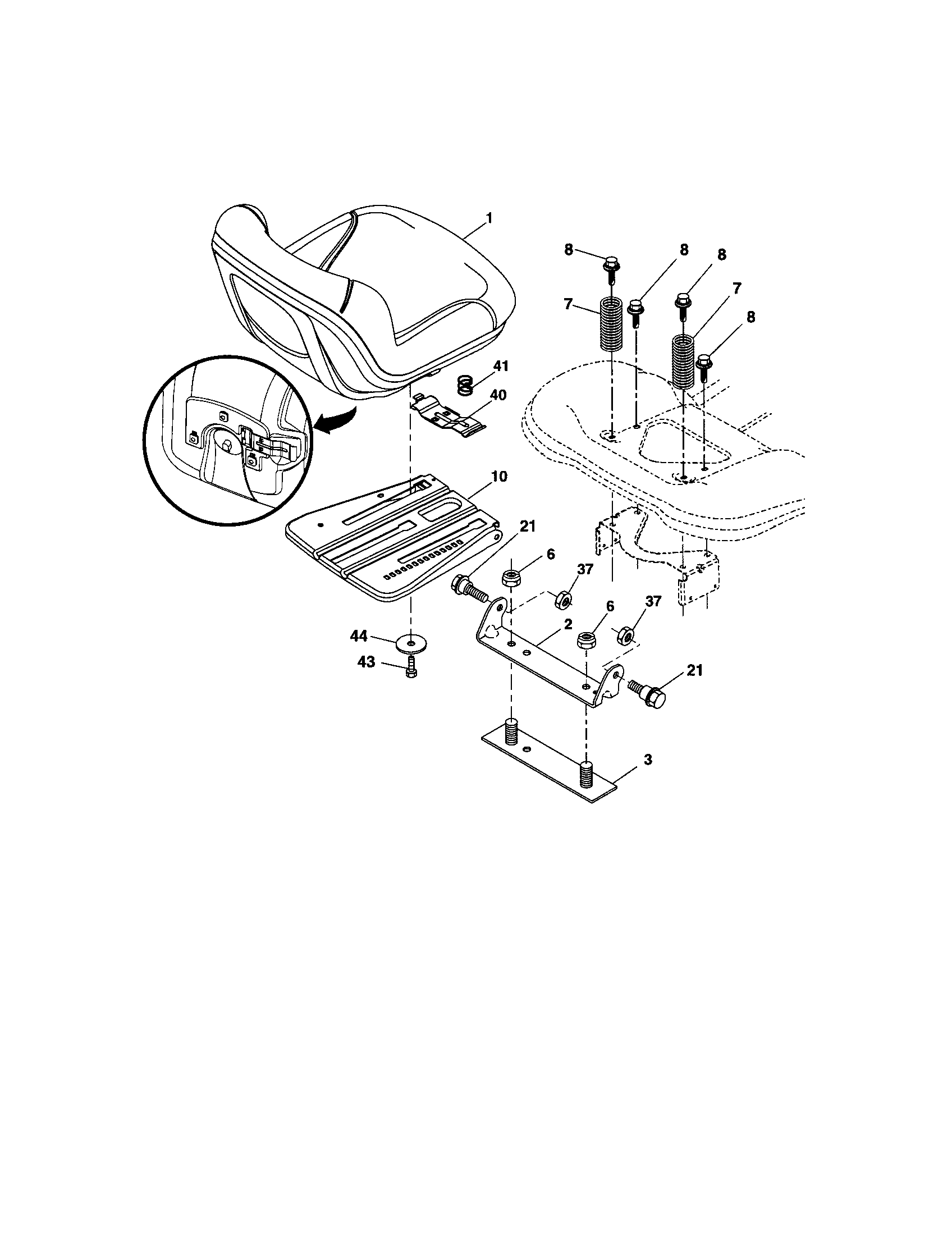 1
8
8
8
7
7
8
41
40
10
21
6
37
6
37
2
44
43
21
3