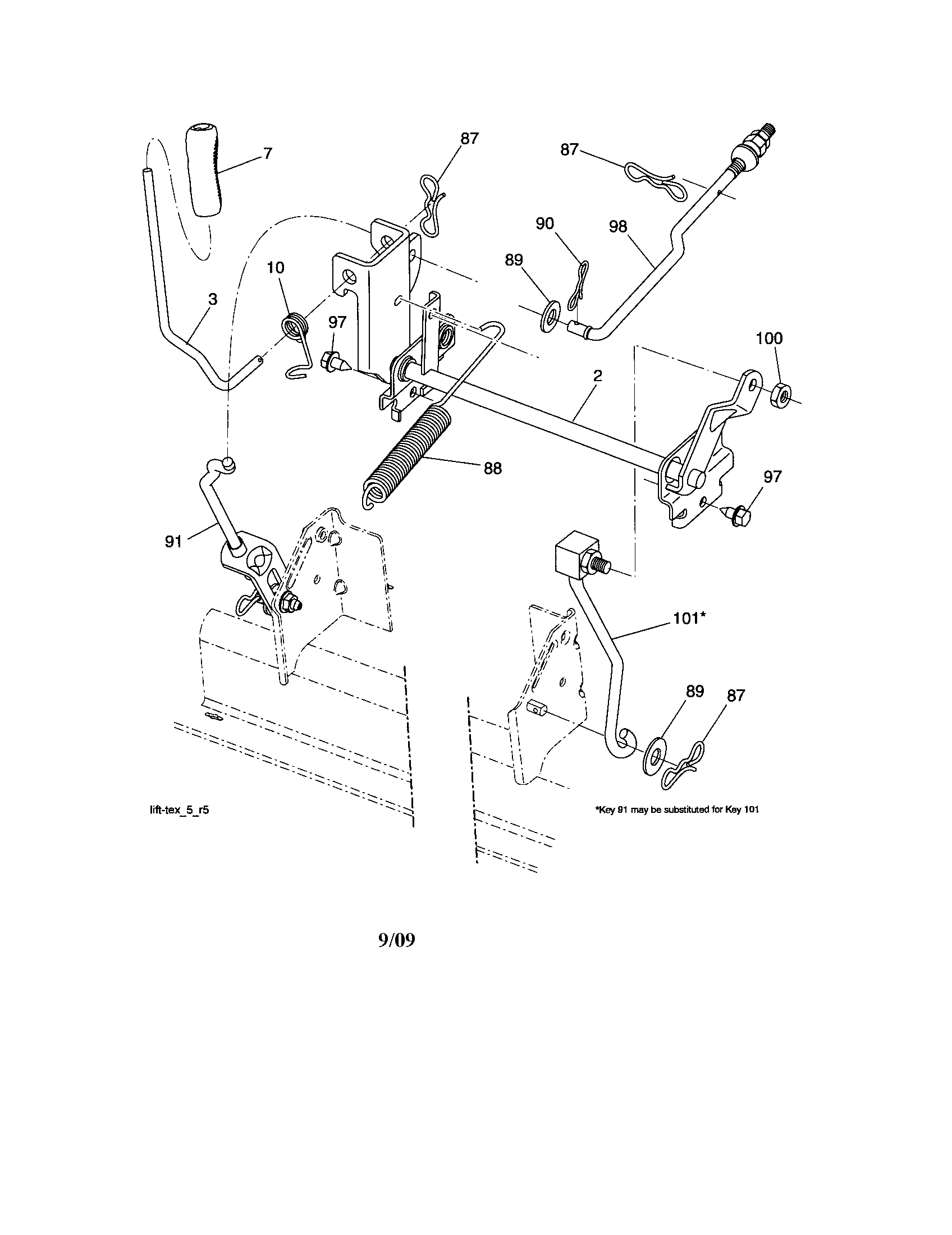 7
87
87
90
98
89
10
3
97
100
2
88
97
91
101*
89
87
lift-tex_5_r5
*Key 91 may be substituted for Key 101
9/09