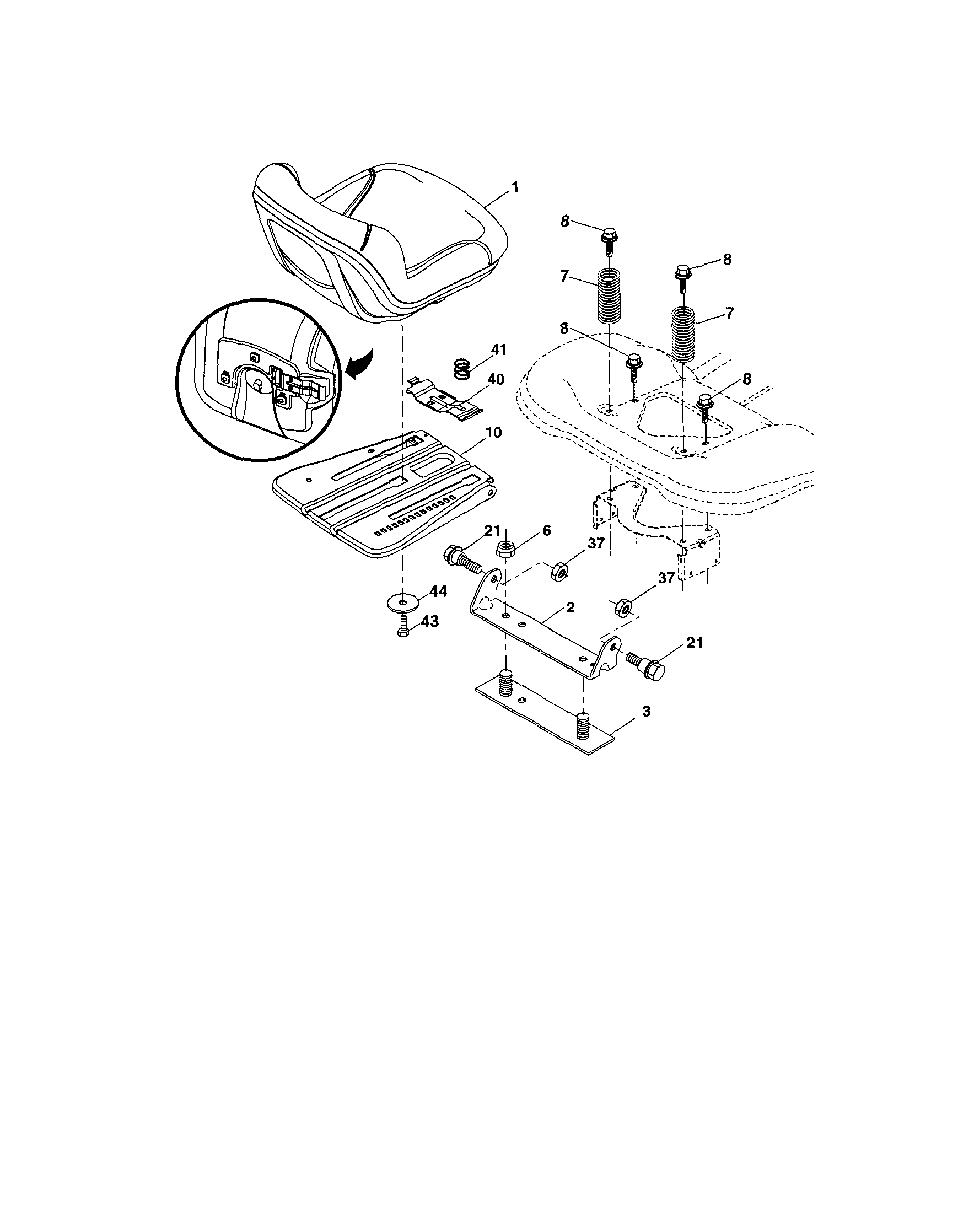 1
8
8
7
7
8
8
41
40
10
21
6
37
37
44
43
2
21
3