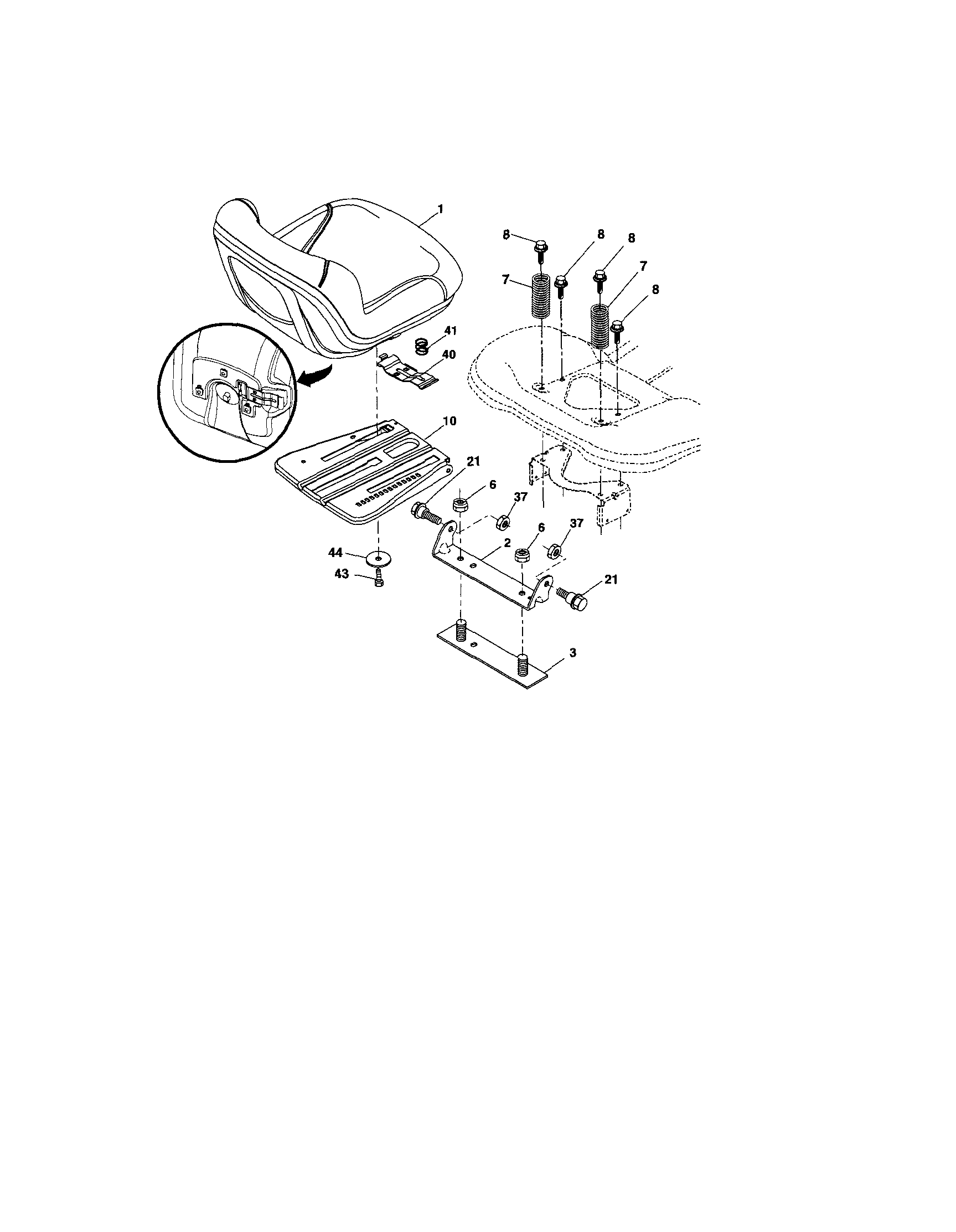 1
8
8
8
7
7
8
41
40
10
21
6
37
6
37
2
44
43
21
3