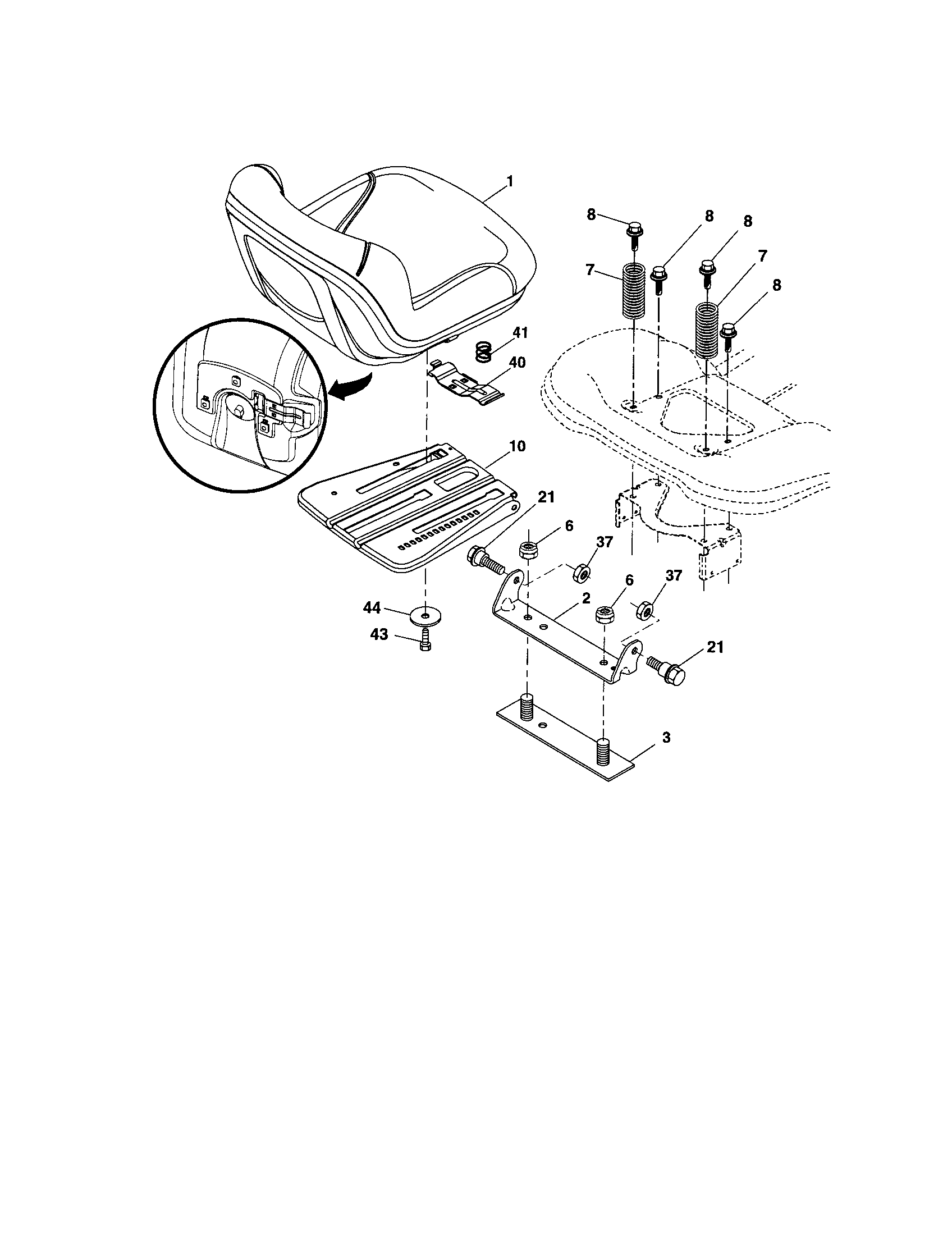 1
8
8
8
7
7
8
41
40
10
21
6
37
6
37
2
44
43
21
3