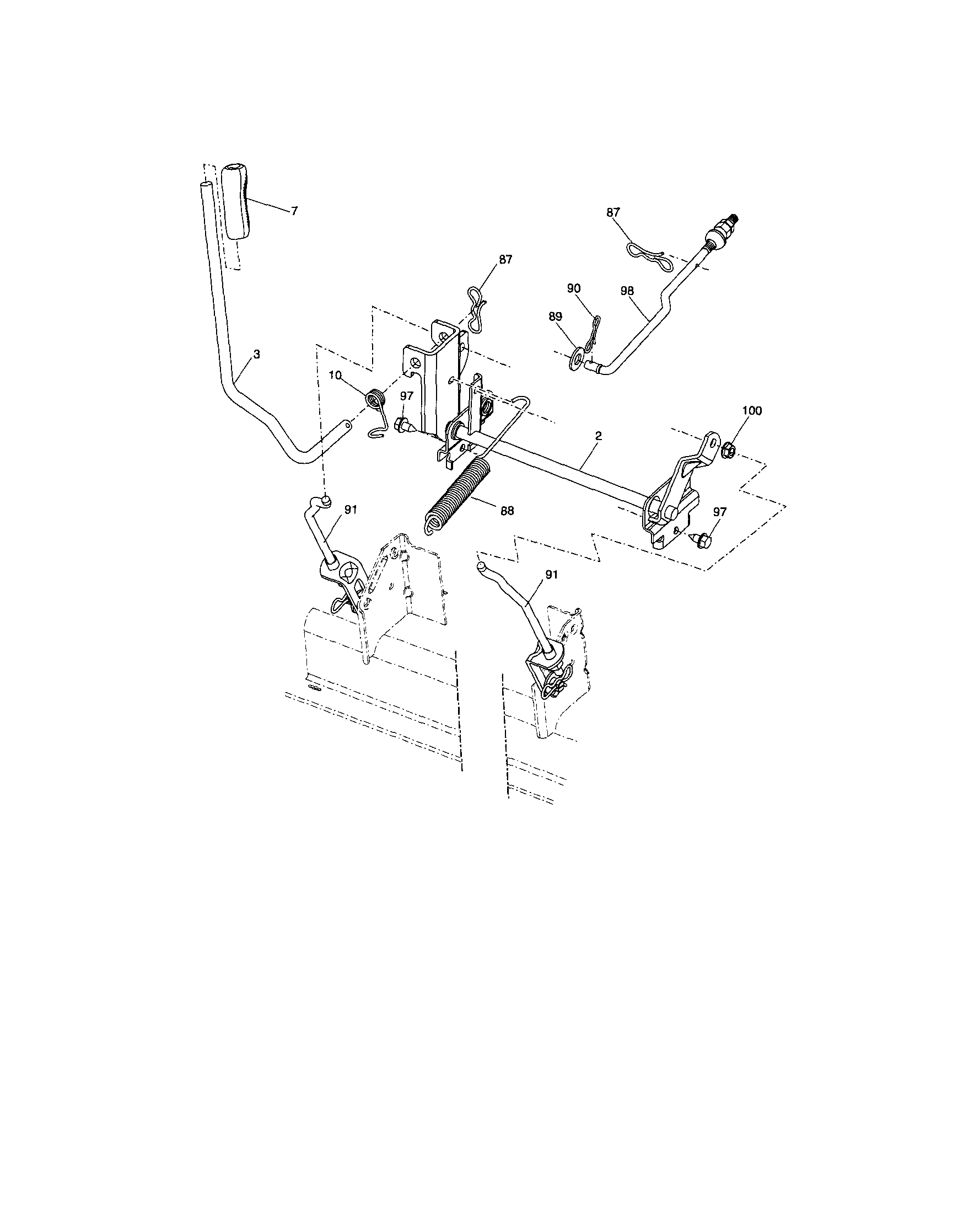 7
87
87
90
98
89
3
10
97
100
2
91
88
97
91