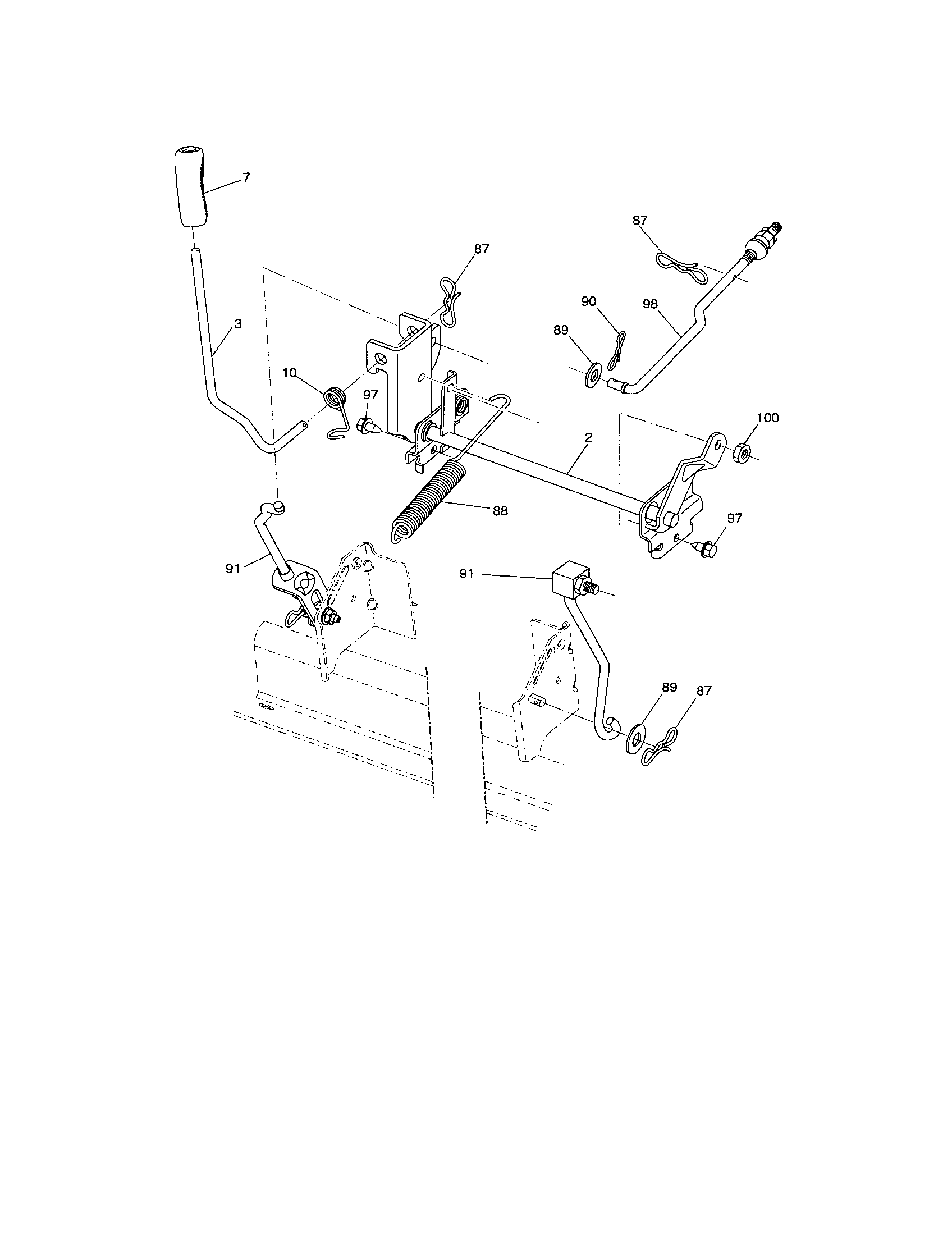 7
87
87
3
90
98
89
10
97
100
2
88
97
91
91
89
87