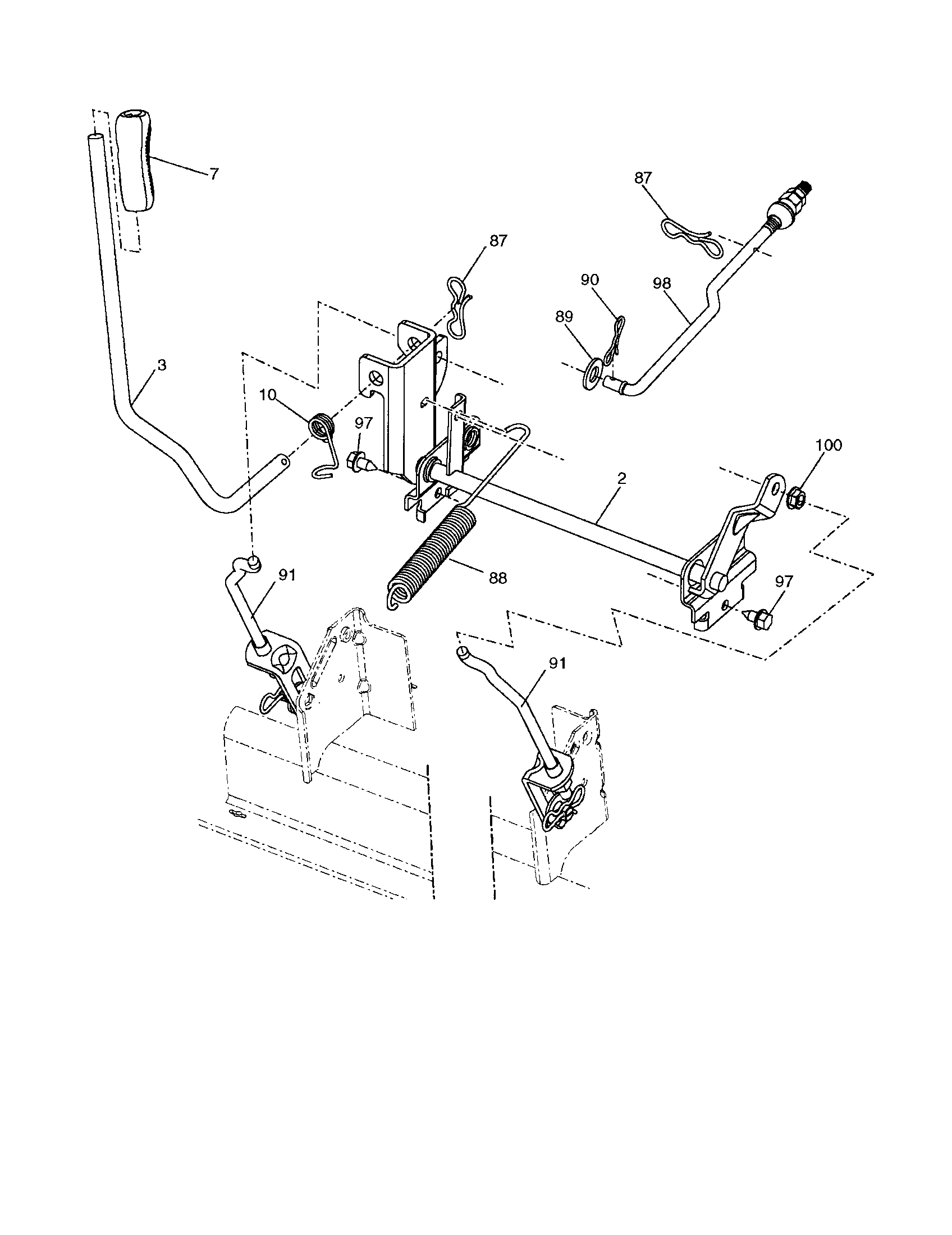 7
87
87
90
98
89
3
10
97
100
2
88
91
97
91