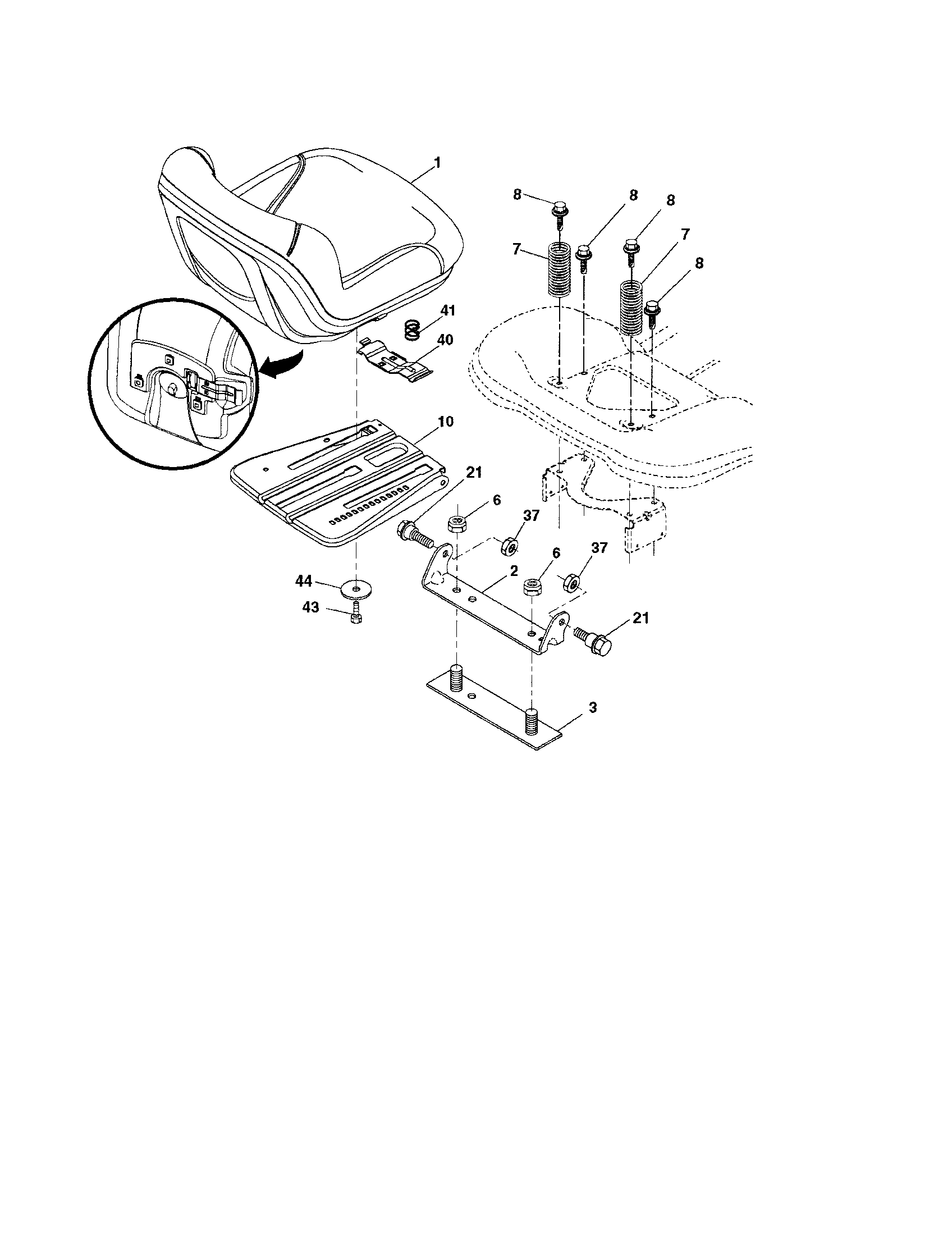 1
8
8
8
7
7
8
41
40
10
21
6
37
6
37
2
44
43
21
3