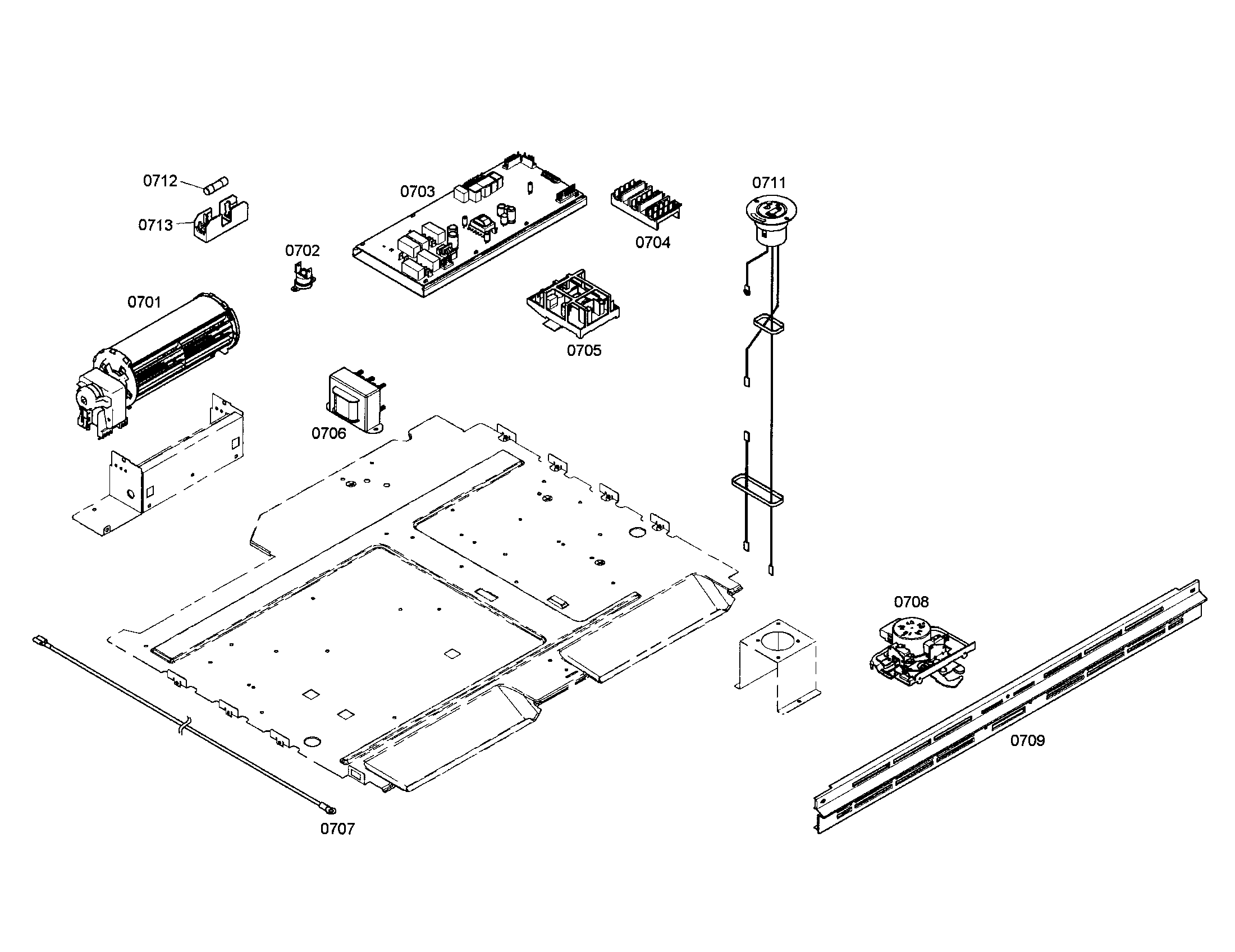 0712
0713
0703
0711
0704
0702
0701
0705
0706
0708
0709
0707