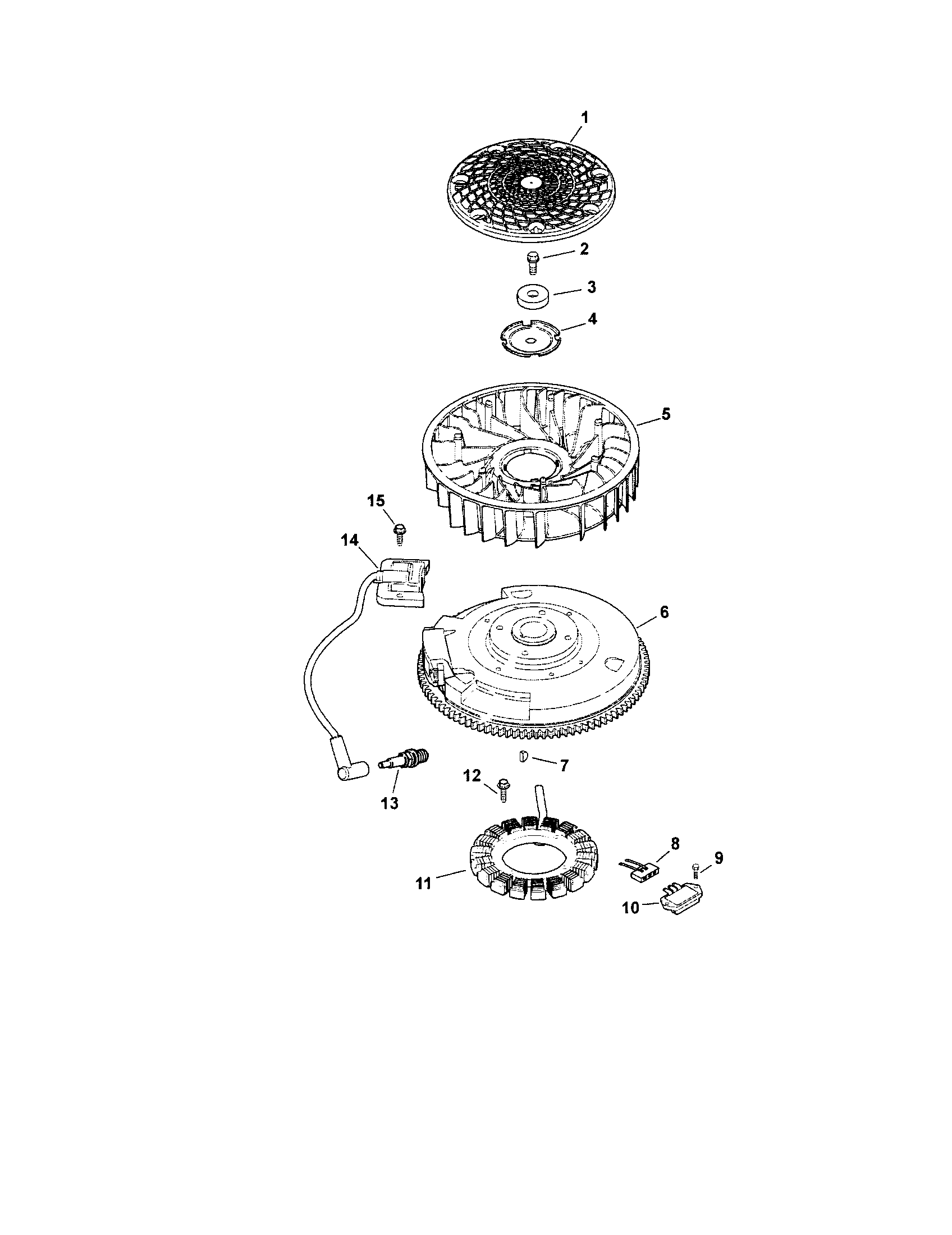 1
2
3
4
5
15
14
6
7
12
13
8
9
11
10