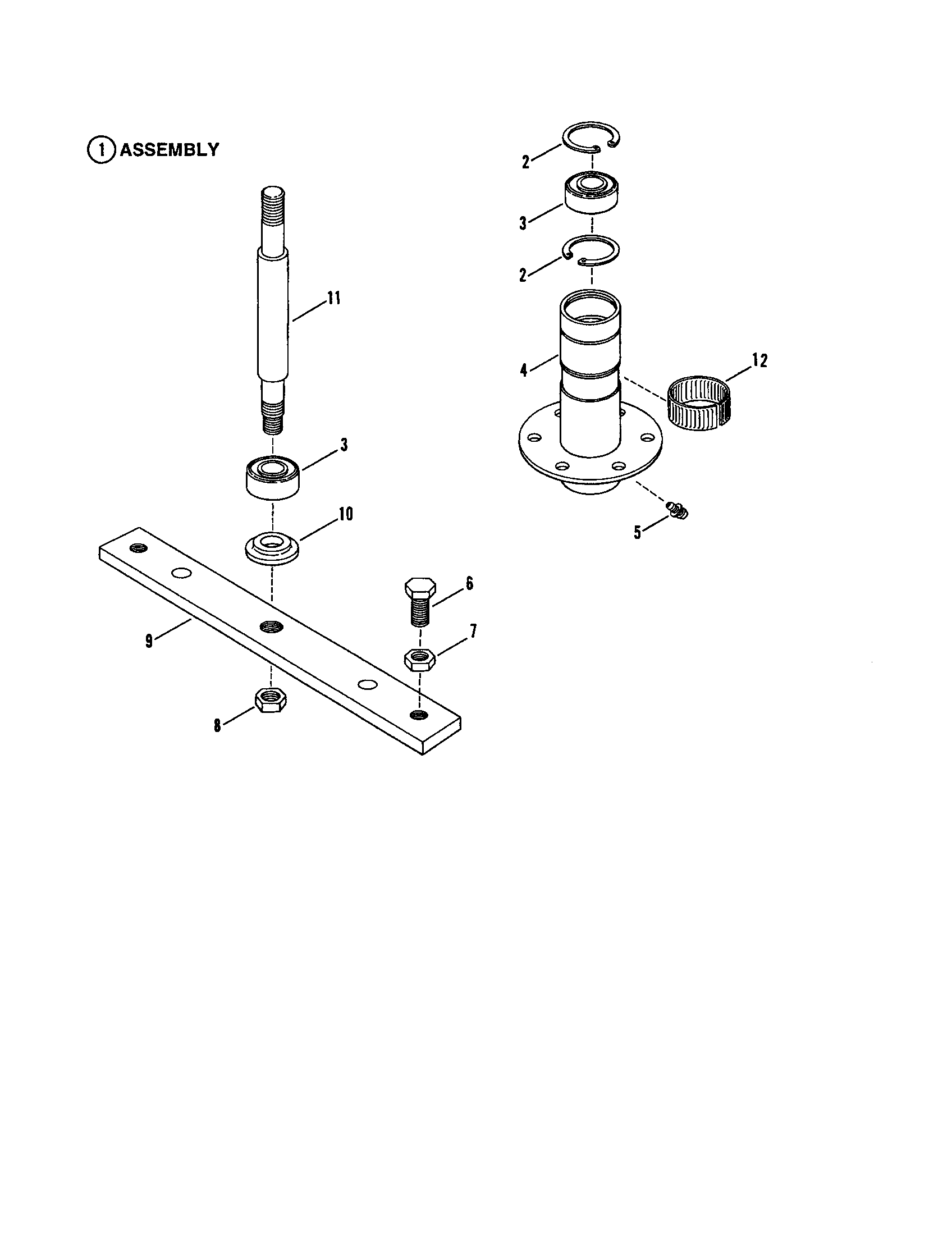 1 ASSEMBLY

2
3
2
11
4
12
3
10
5
6
7
9
8