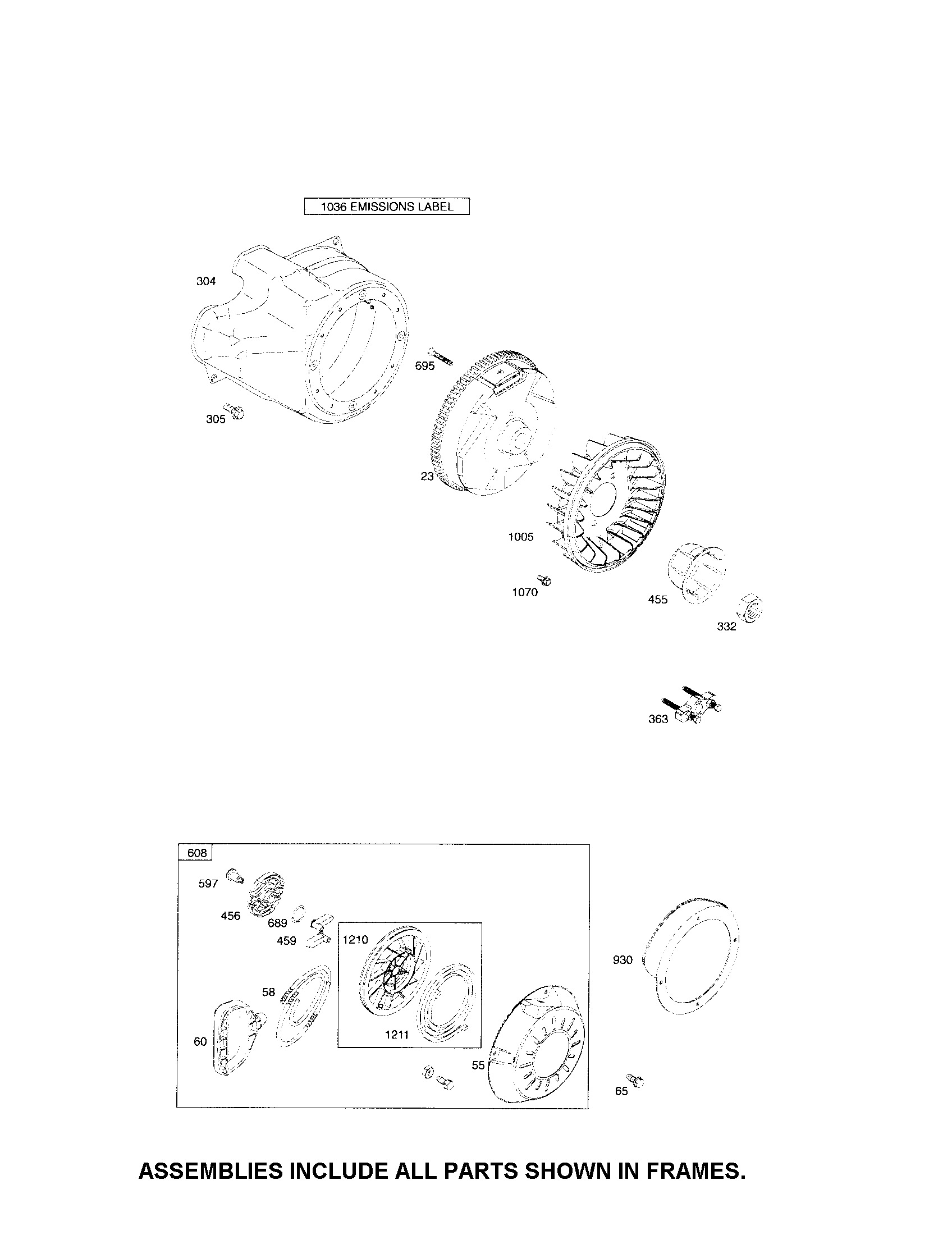 1036 EMISSIONS LABEL

304

695

305

23

1005

1070

455

332

363

608

597

456

689

459

1210

58

60

1211

55

930

65

ASSEMBLIES INCLUDE ALL PARTS SHOWN IN FRAMES.