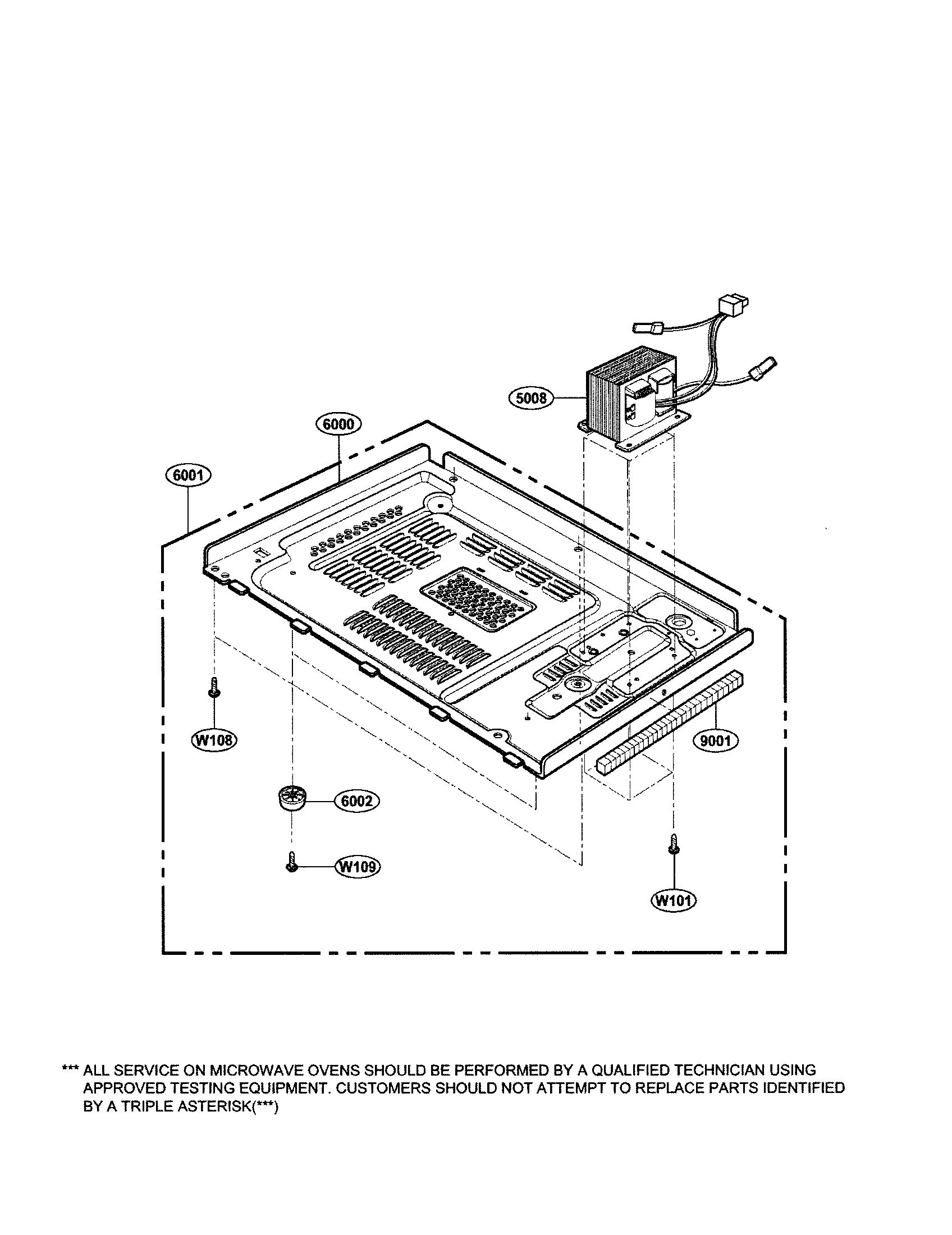 5008

6000

6001

W108

9001

6002

W109

W101

*** ALL SERVICE ON MICROWAVE OVENS SHOULD BE PERFORMED BY A QUALIFIED TECHNICIAN USING APPROVED TESTING EQUIPMENT. CUSTOMERS SHOULD NOT ATTEMPT TO REPLACE PARTS IDENTIFIED BY A TRIPLE ASTERISK(***)