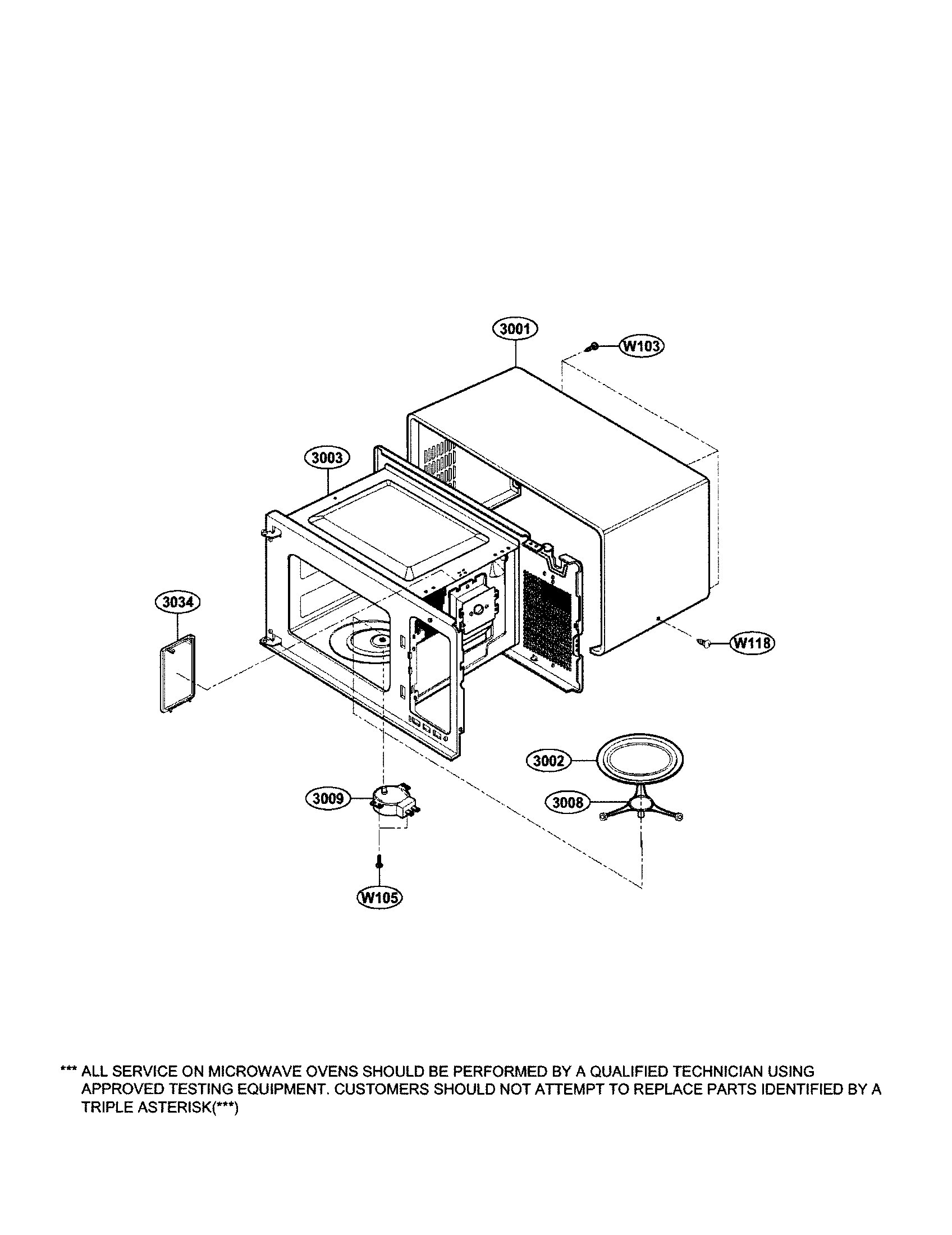 3001
W103
3003
3034
W118
3002
3009
3008
W105

*** ALL SERVICE ON MICROWAVE OVENS SHOULD BE PERFORMED BY A QUALIFIED TECHNICIAN USING APPROVED TESTING EQUIPMENT. CUSTOMERS SHOULD NOT ATTEMPT TO REPLACE PARTS IDENTIFIED BY A TRIPLE ASTERISK(***)