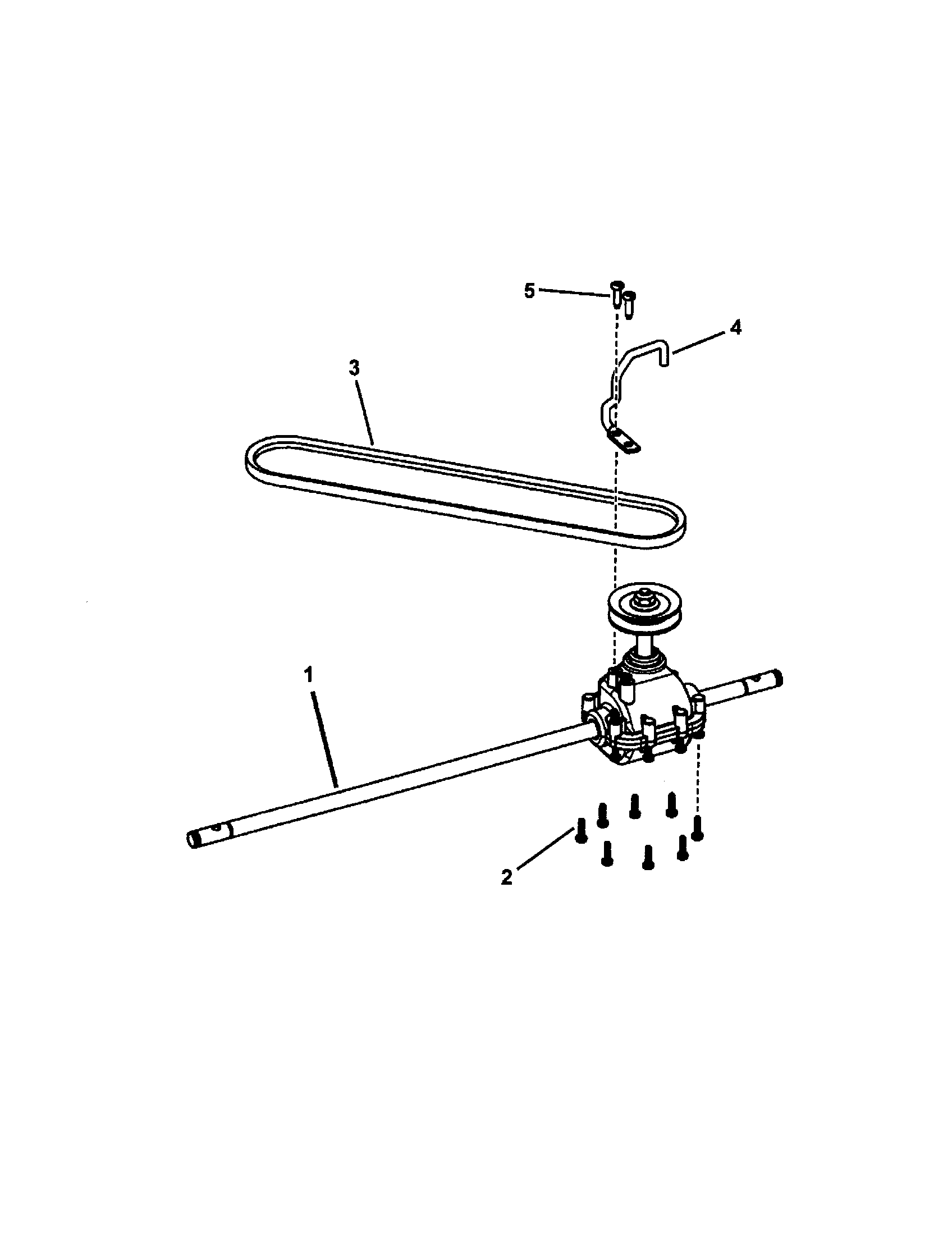 5
4
3
1
2