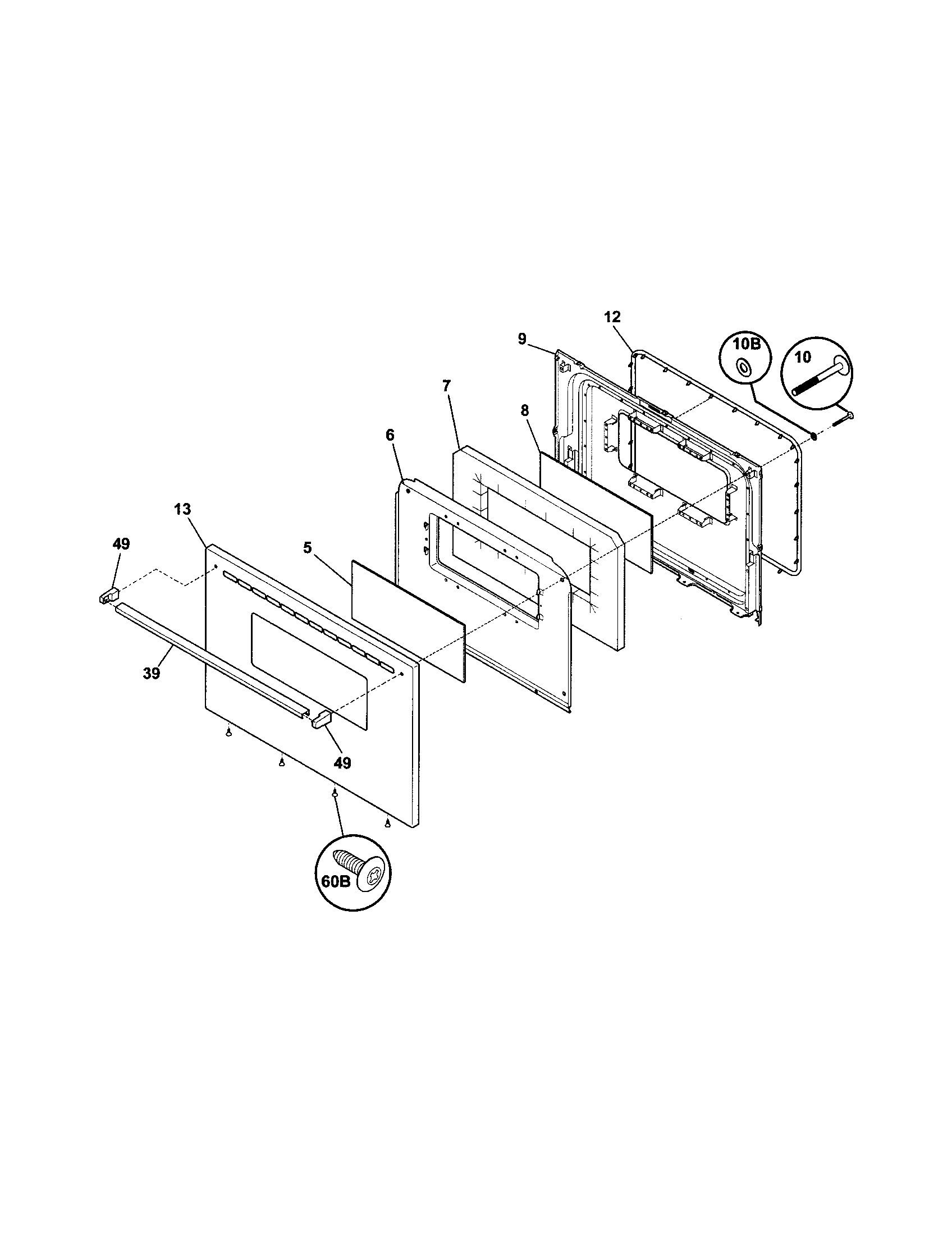 12
9
10B
10
7
8
6
13
49
5
39
49
60B