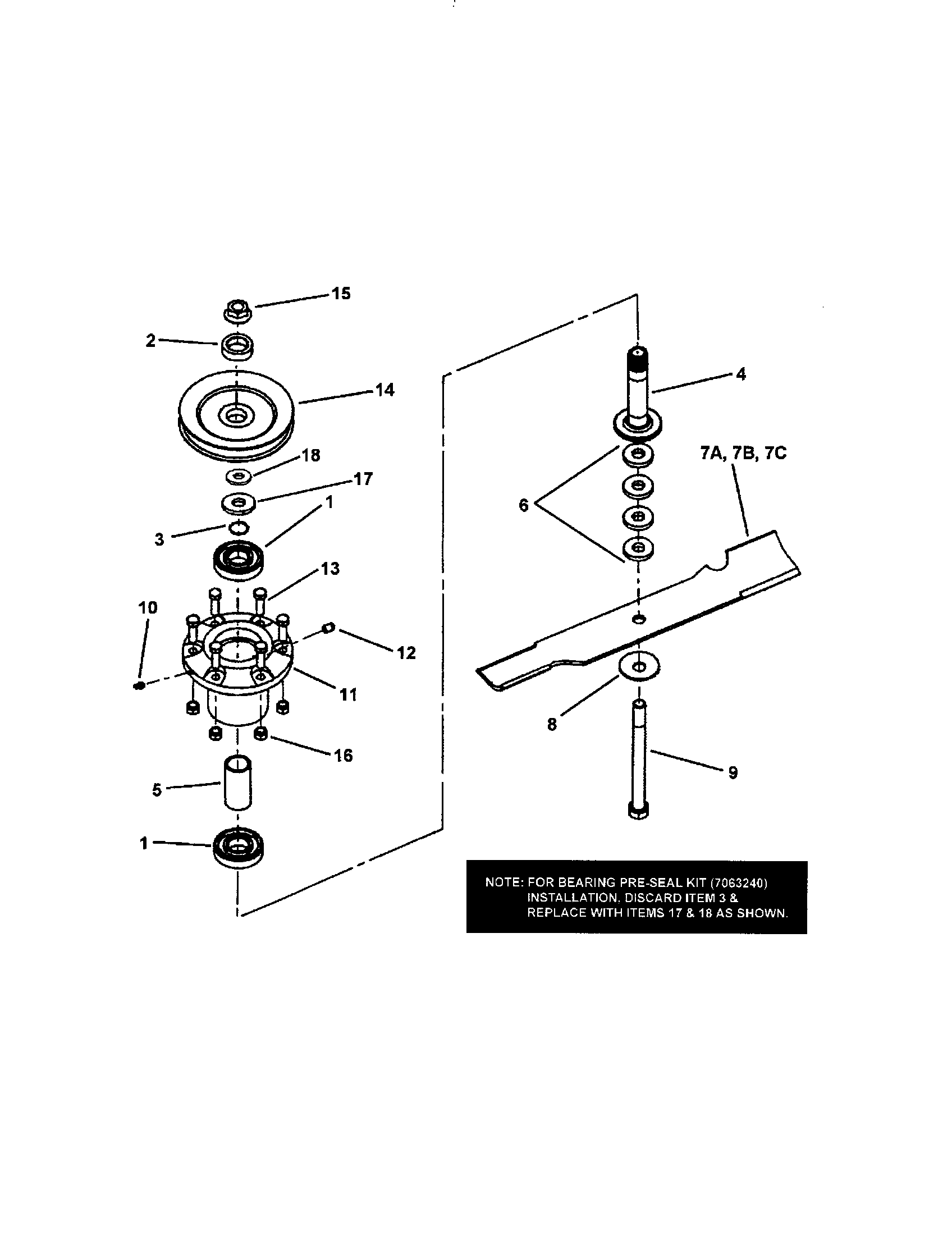 15
2
14
18
17
1
3
13
10
12
11
16
5
1
4
7A, 7B, 7C
6
8
9

NOTE: FOR BEARING PRE-SEAL KIT (7063240) INSTALLATION, DISCARD ITEM 3 & REPLACE WITH ITEMS 17 & 18 AS SHOWN.